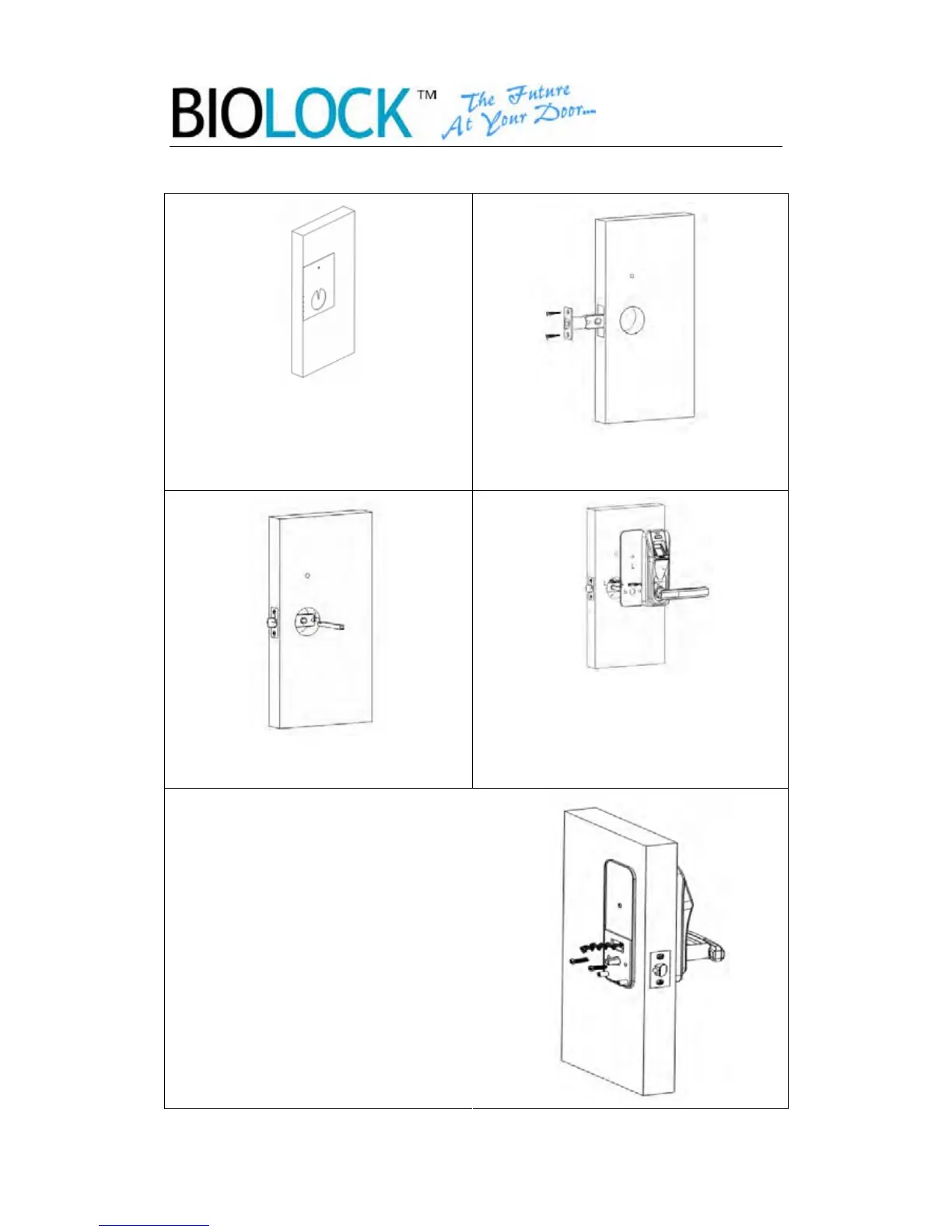 BIOLOCK™ The Future At Your Door...