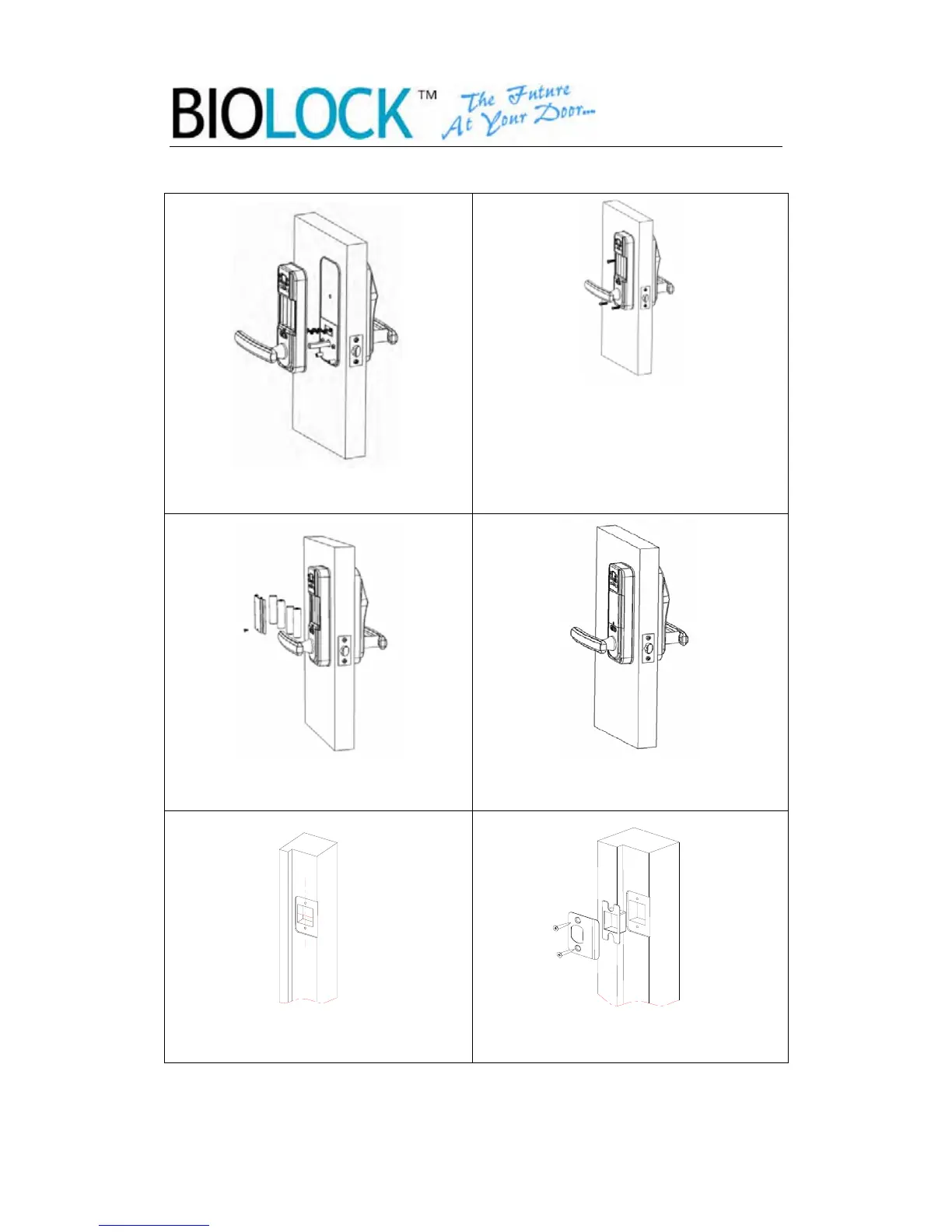 BIOLOCK™ The Future At Your Door...