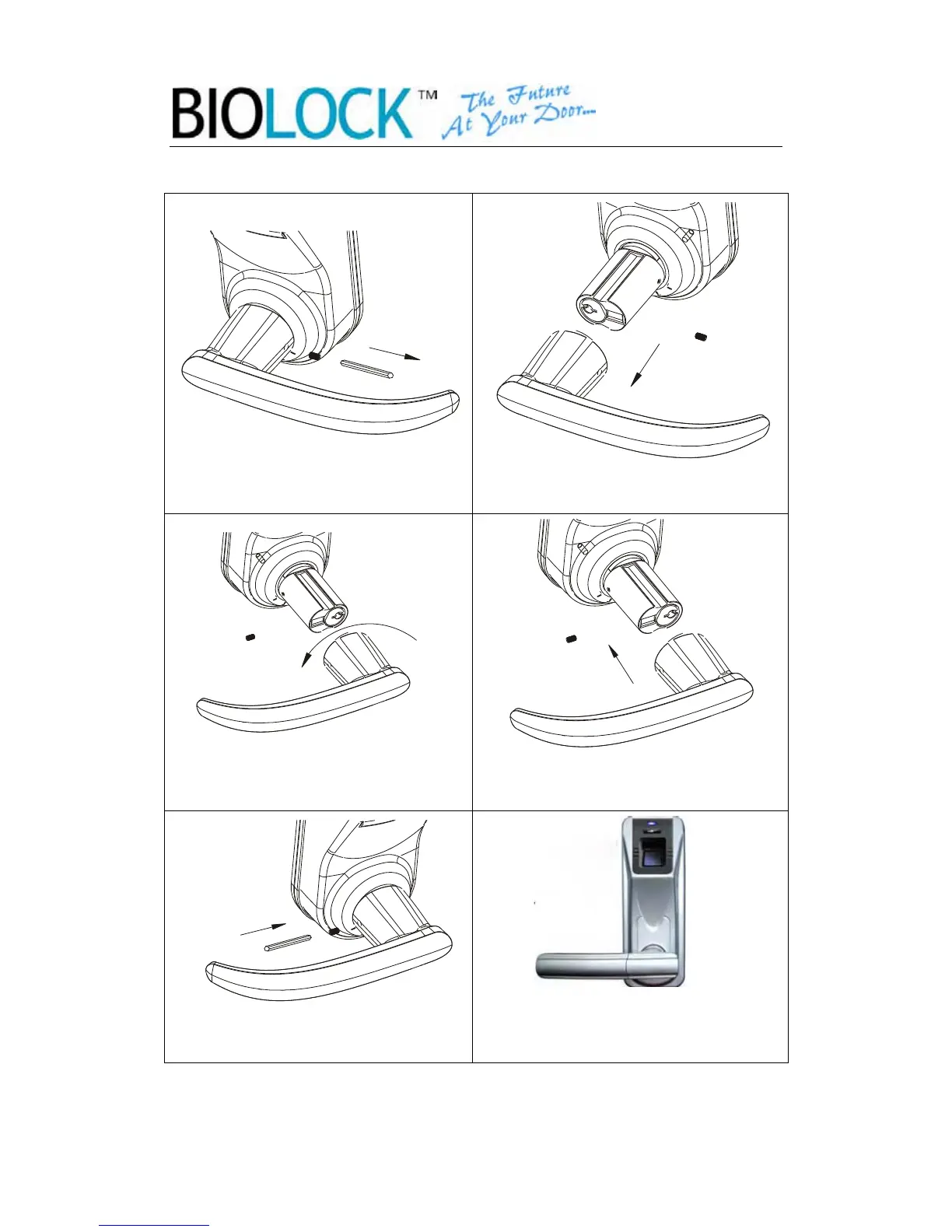 BIOLOCK™ The Future At Your Door...