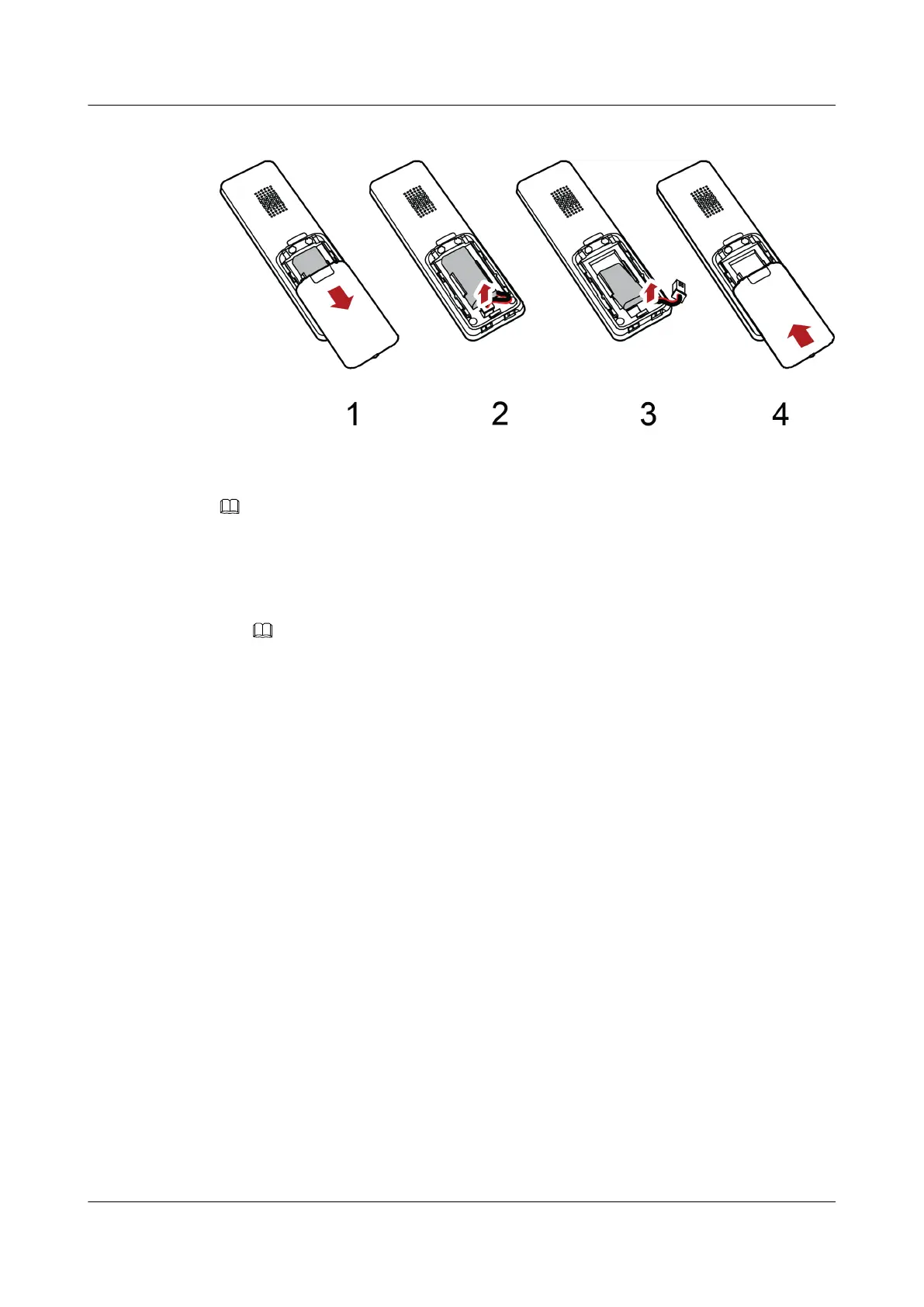 1

2

3

4