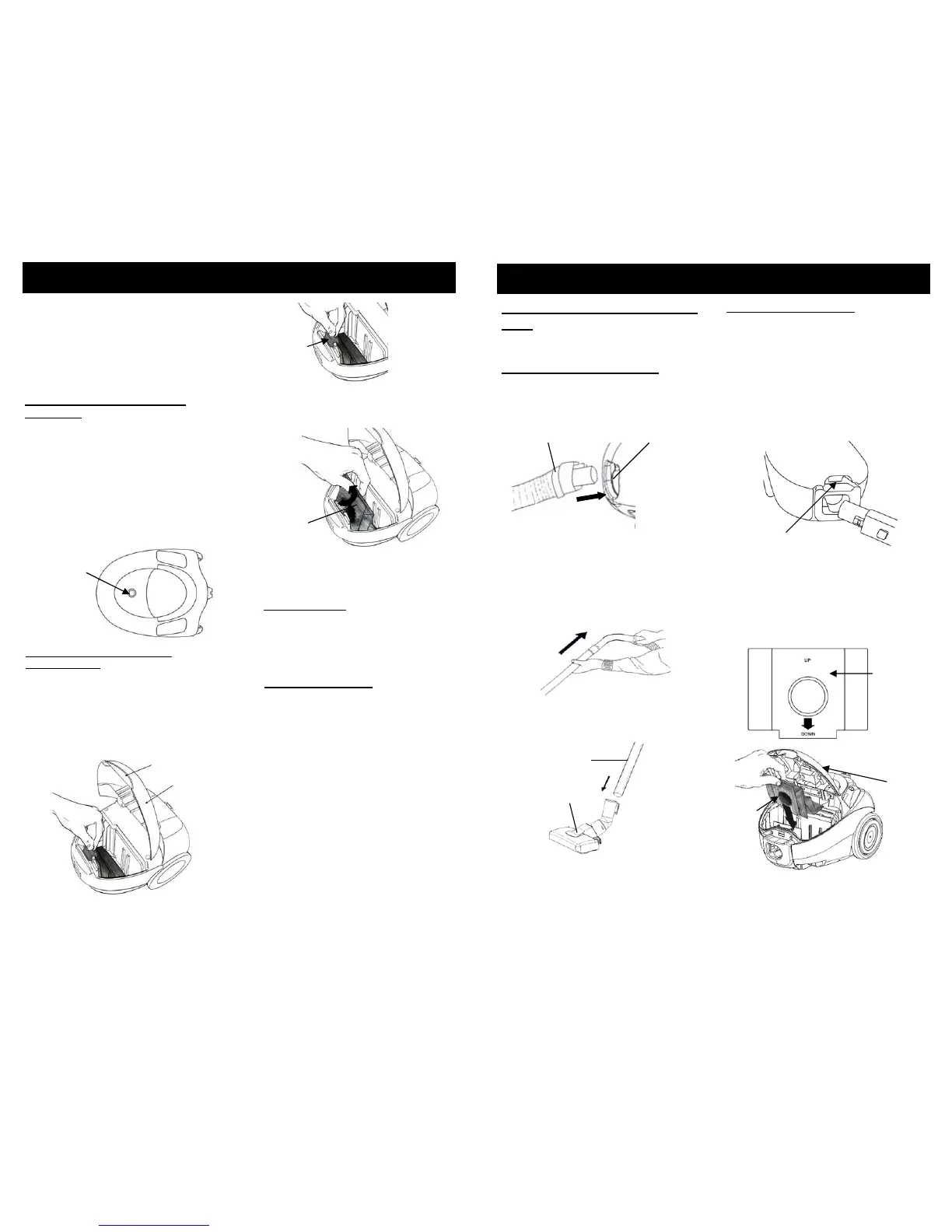 UP

DOWN