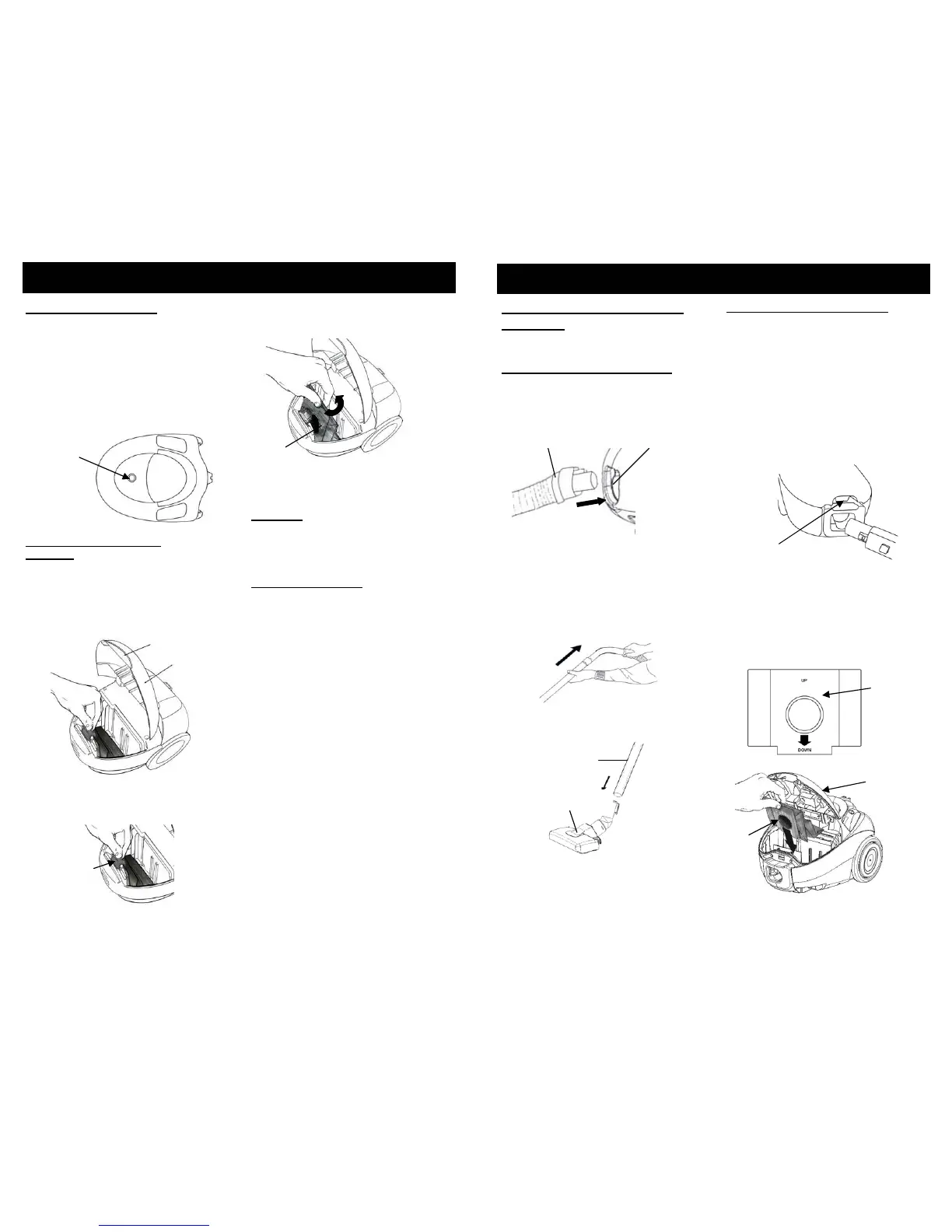 UP

DOWN