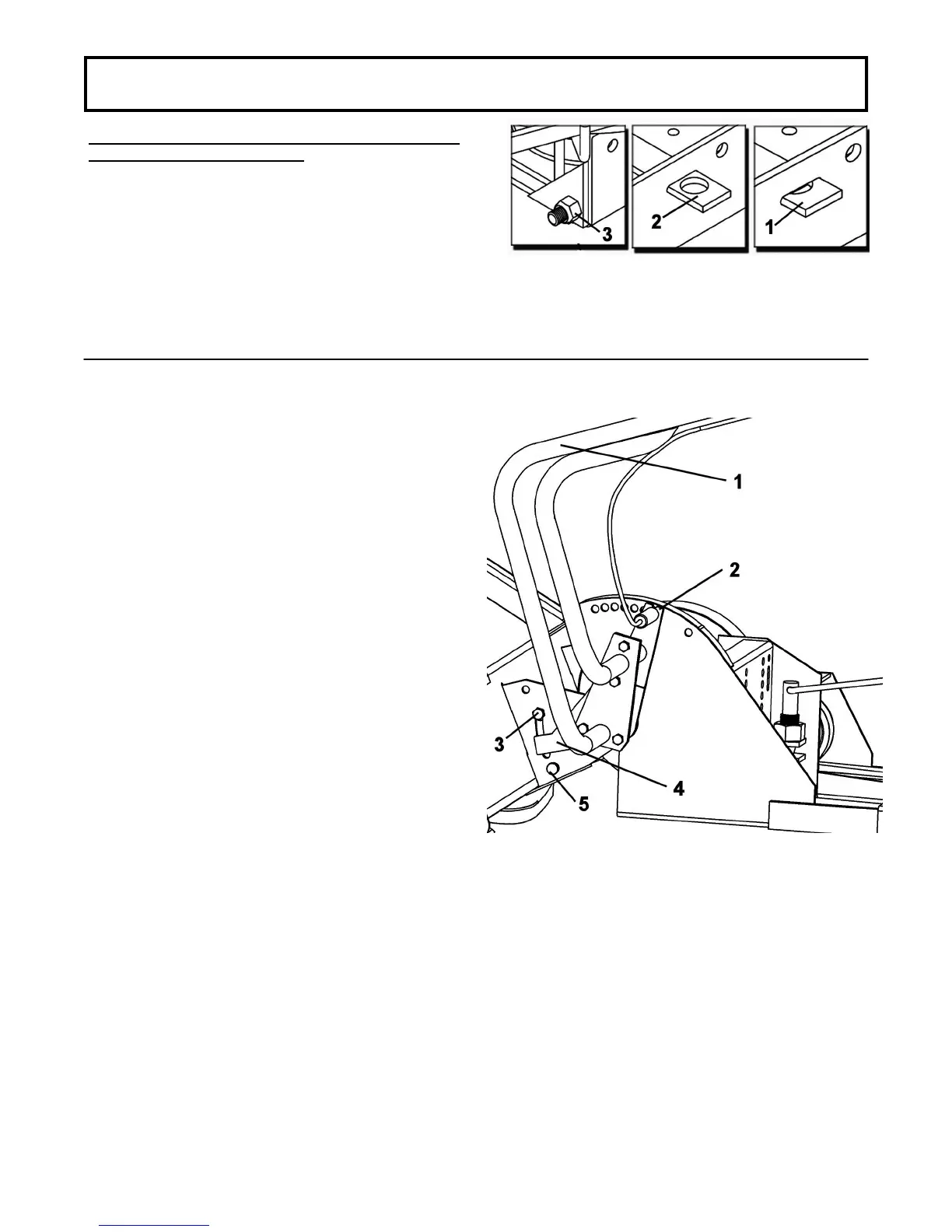 3

2

1

1

2

3

4

5