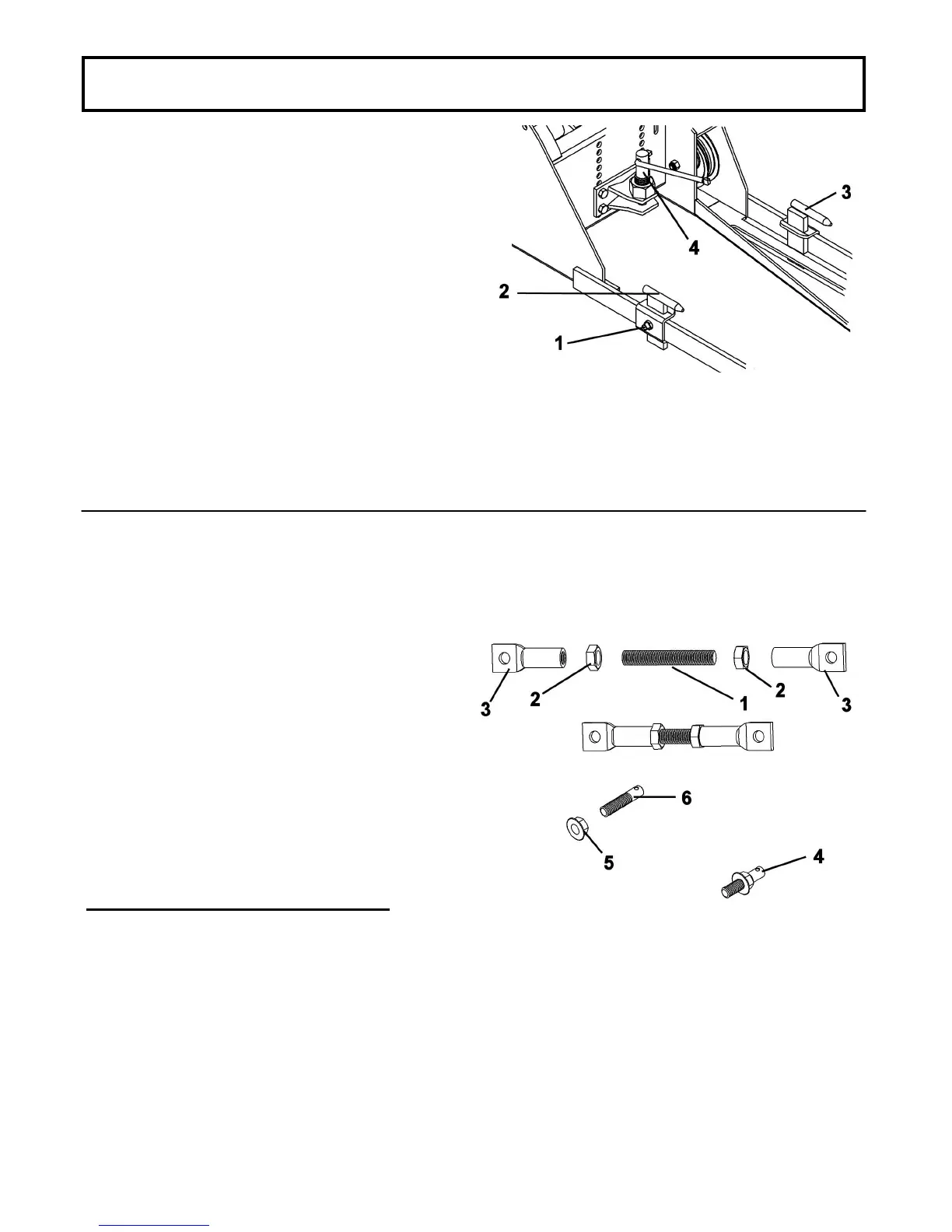 3

4

2

1

3

2

1

2

3

6

5

4