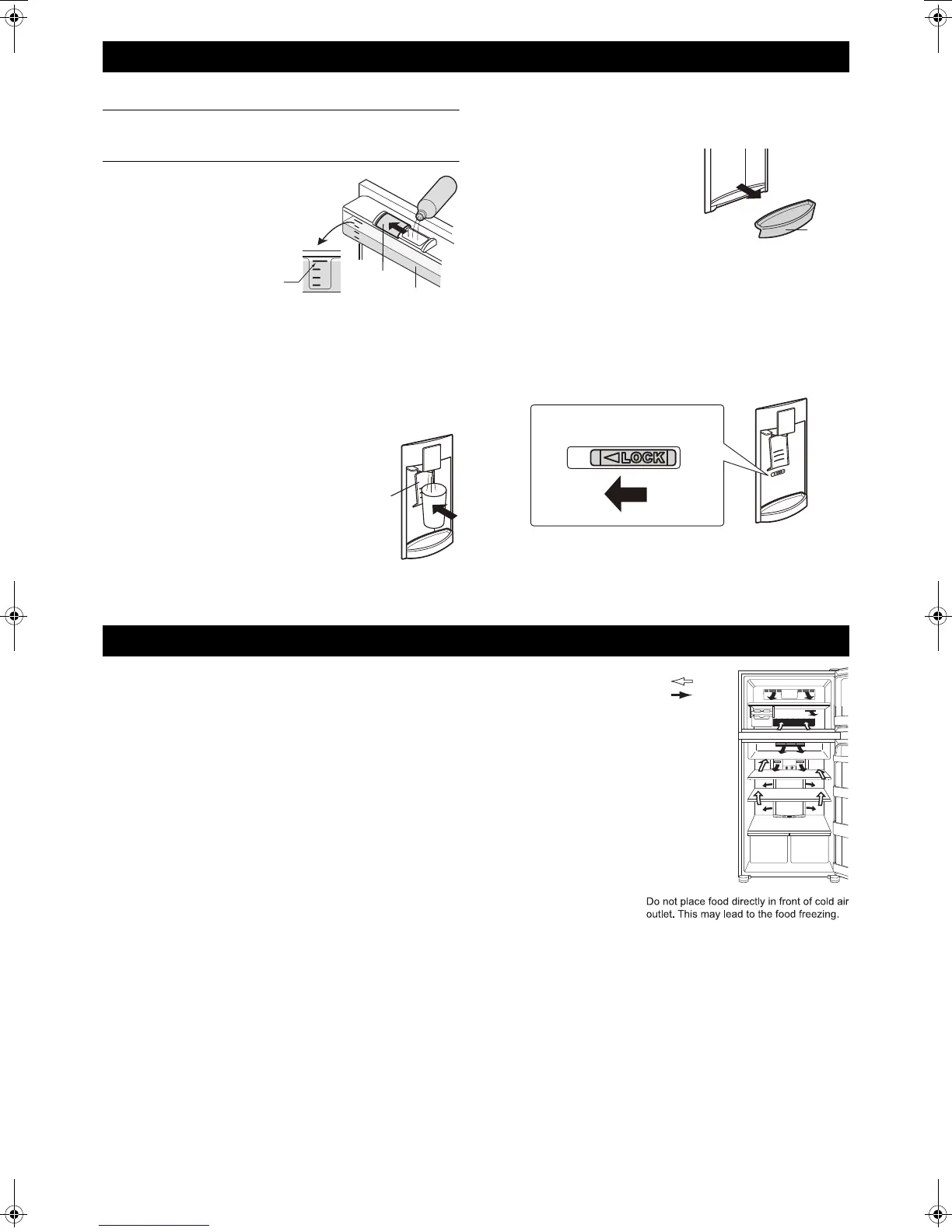 LOCK

Do not place food directly in front of cold air outlet. This may lead to the food freezing.