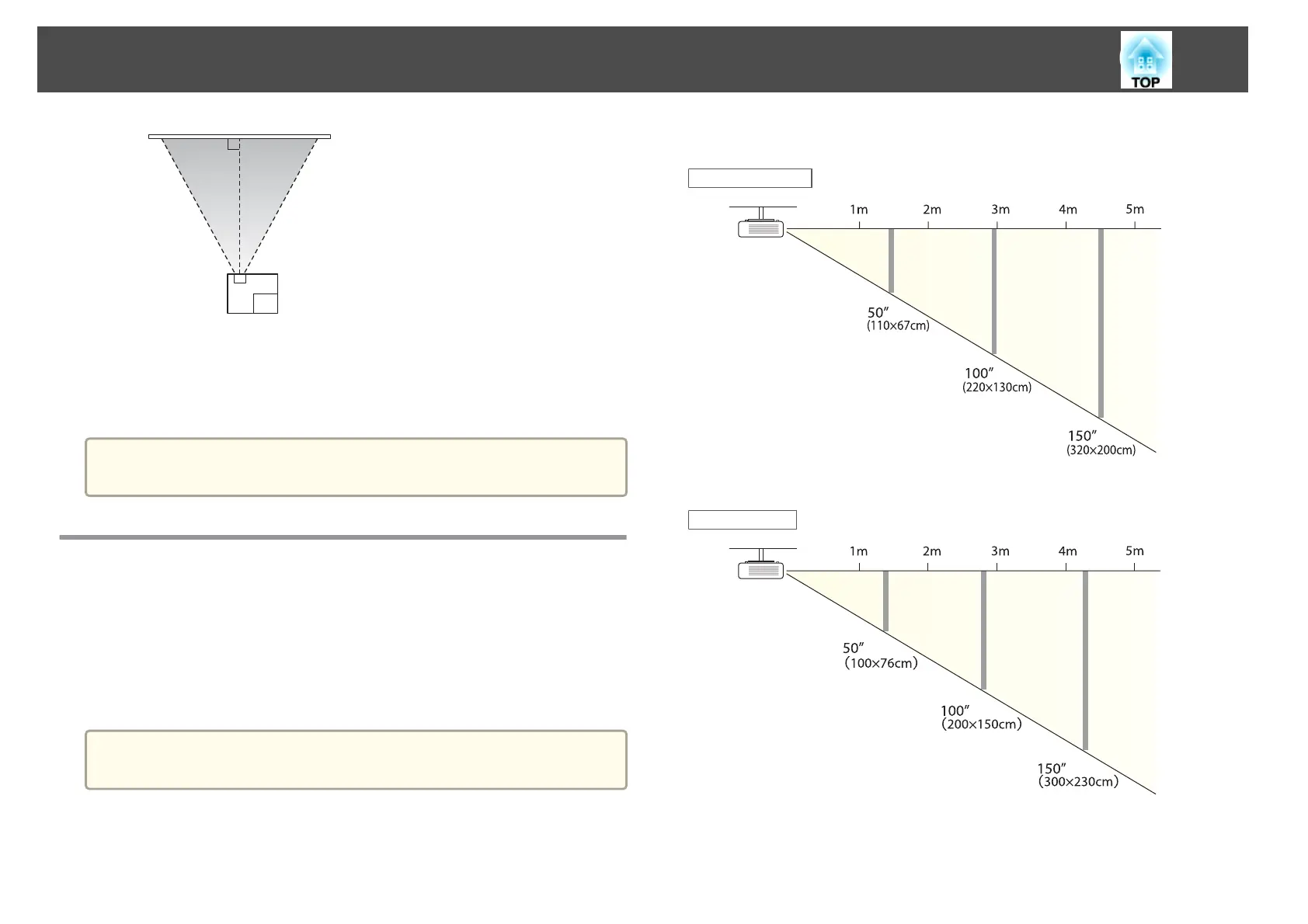 TOP

1m 2m 3m 4m 5m

50″
(110×67cm)

100″
(220×130cm)

150″
(320×200cm)

1m 2m 3m 4m 5m

50″
(100×76cm)

100″
(200×150cm)

150″
(300×230cm)