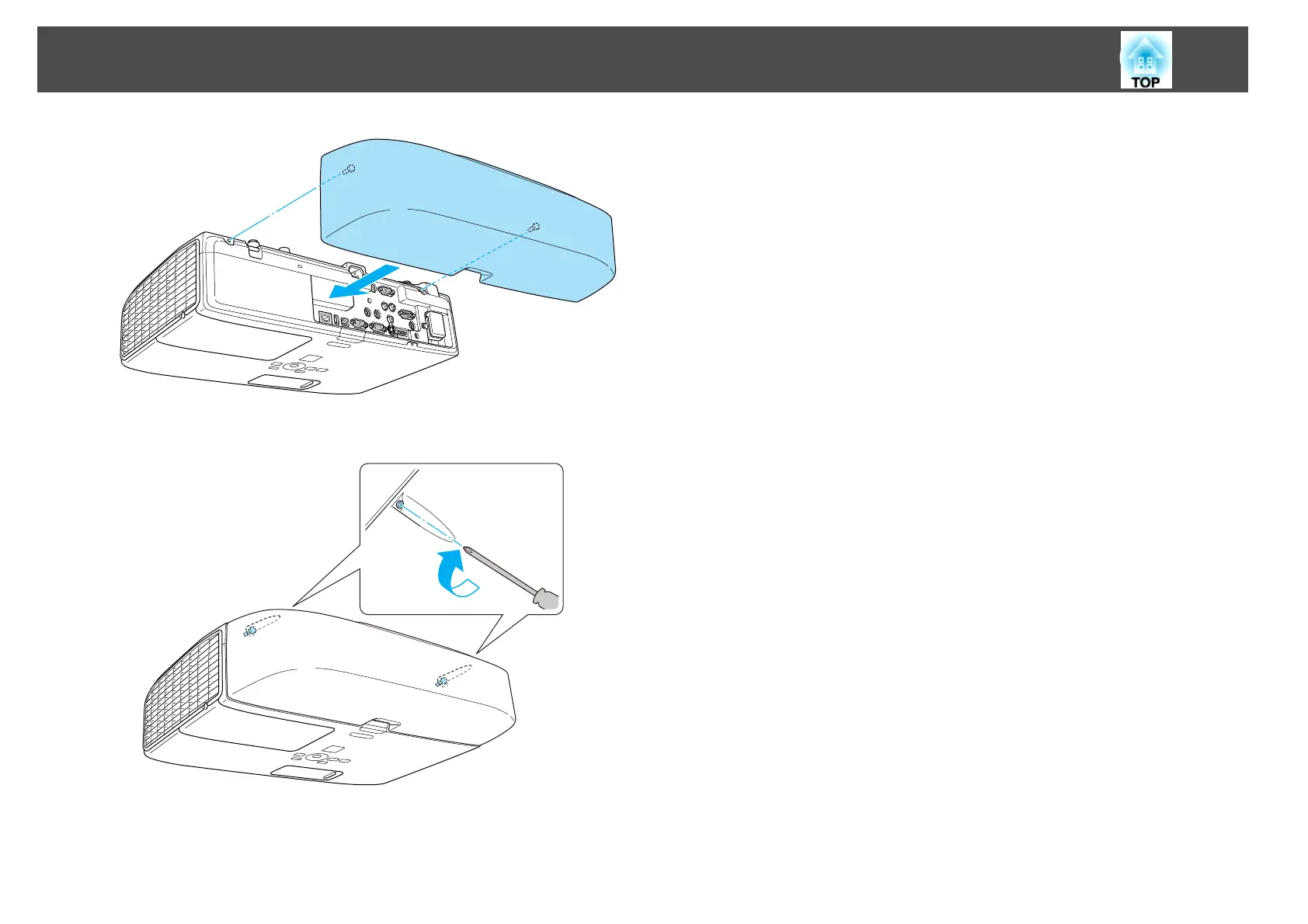 TOP