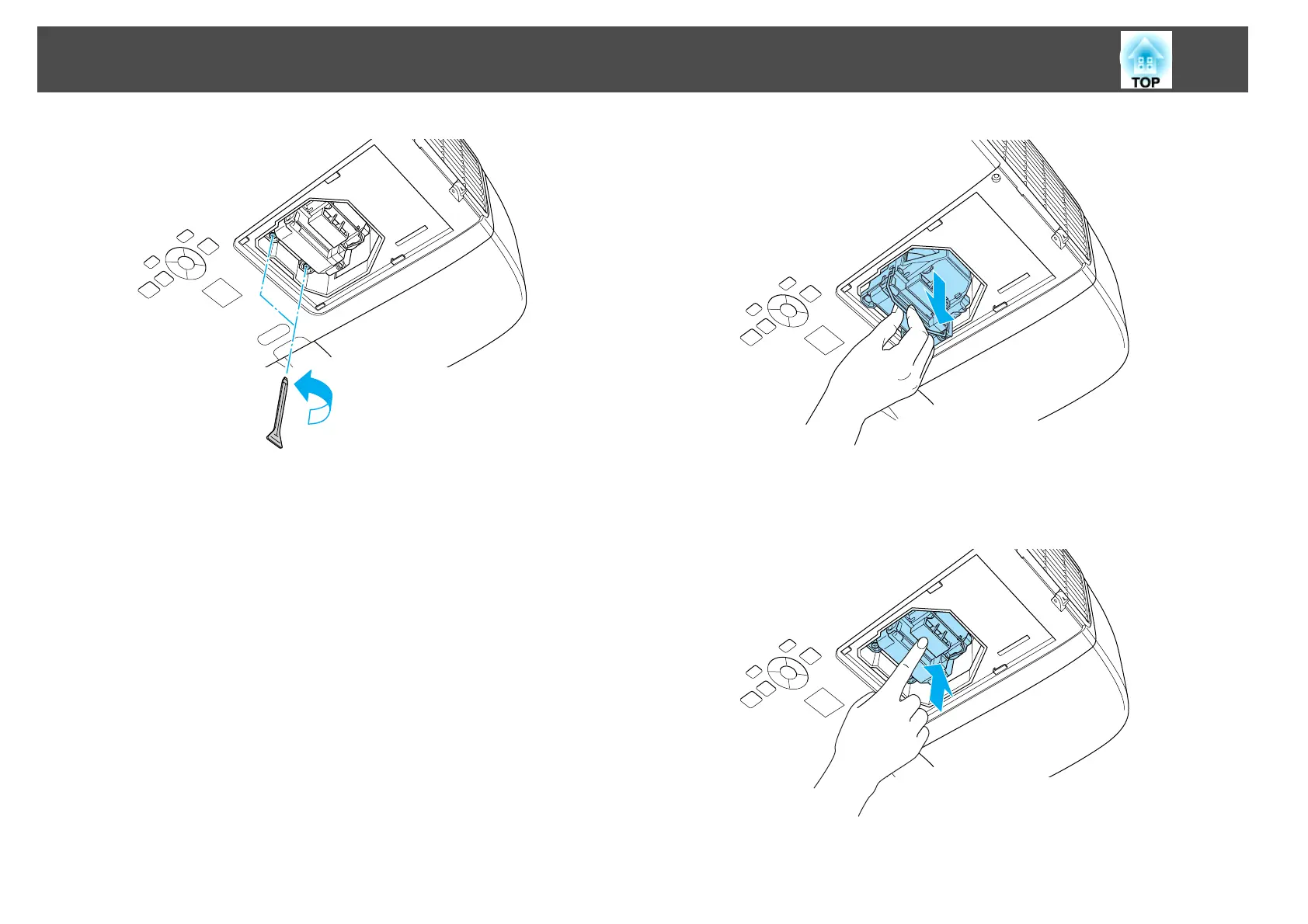 TOP