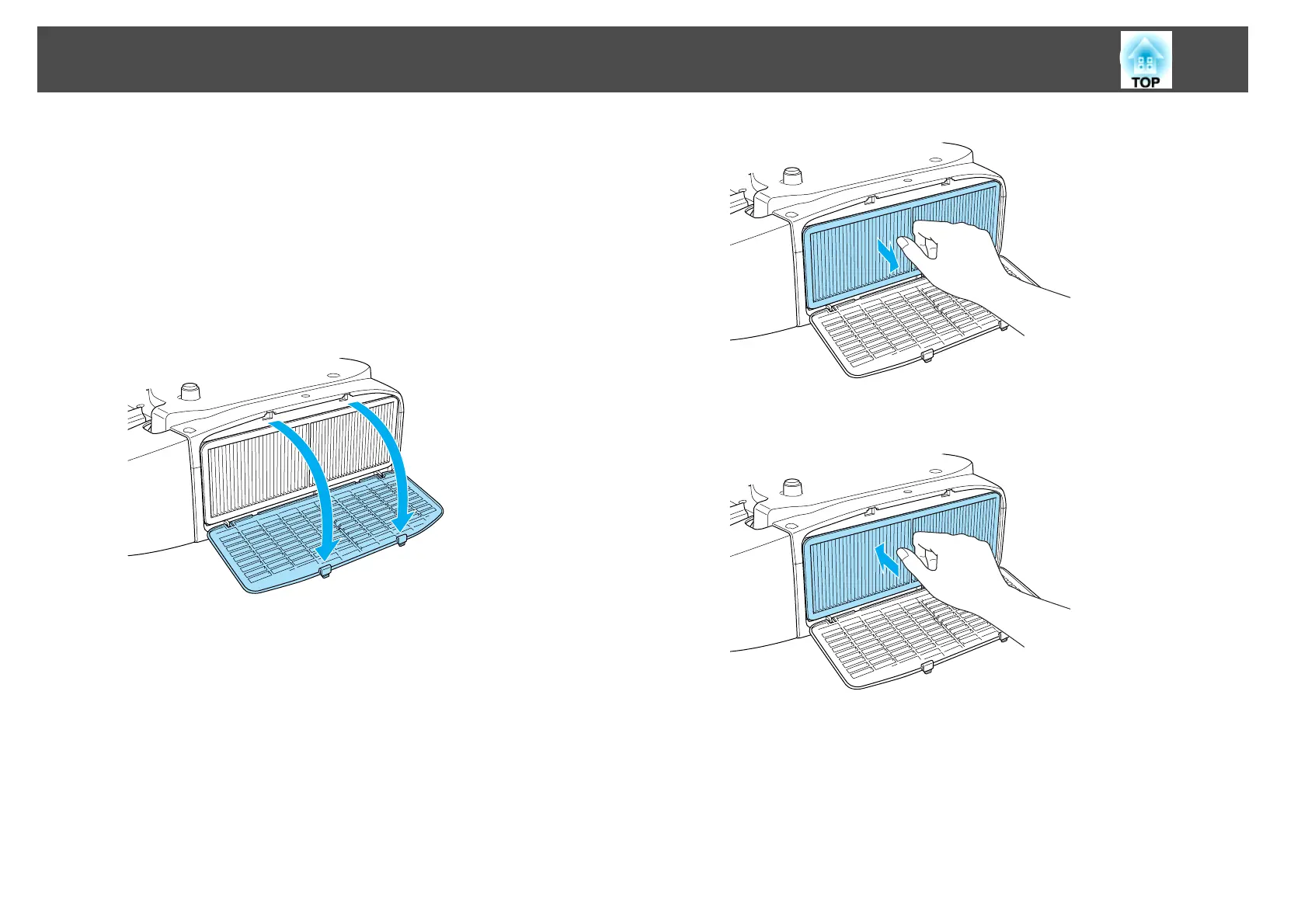 TOP