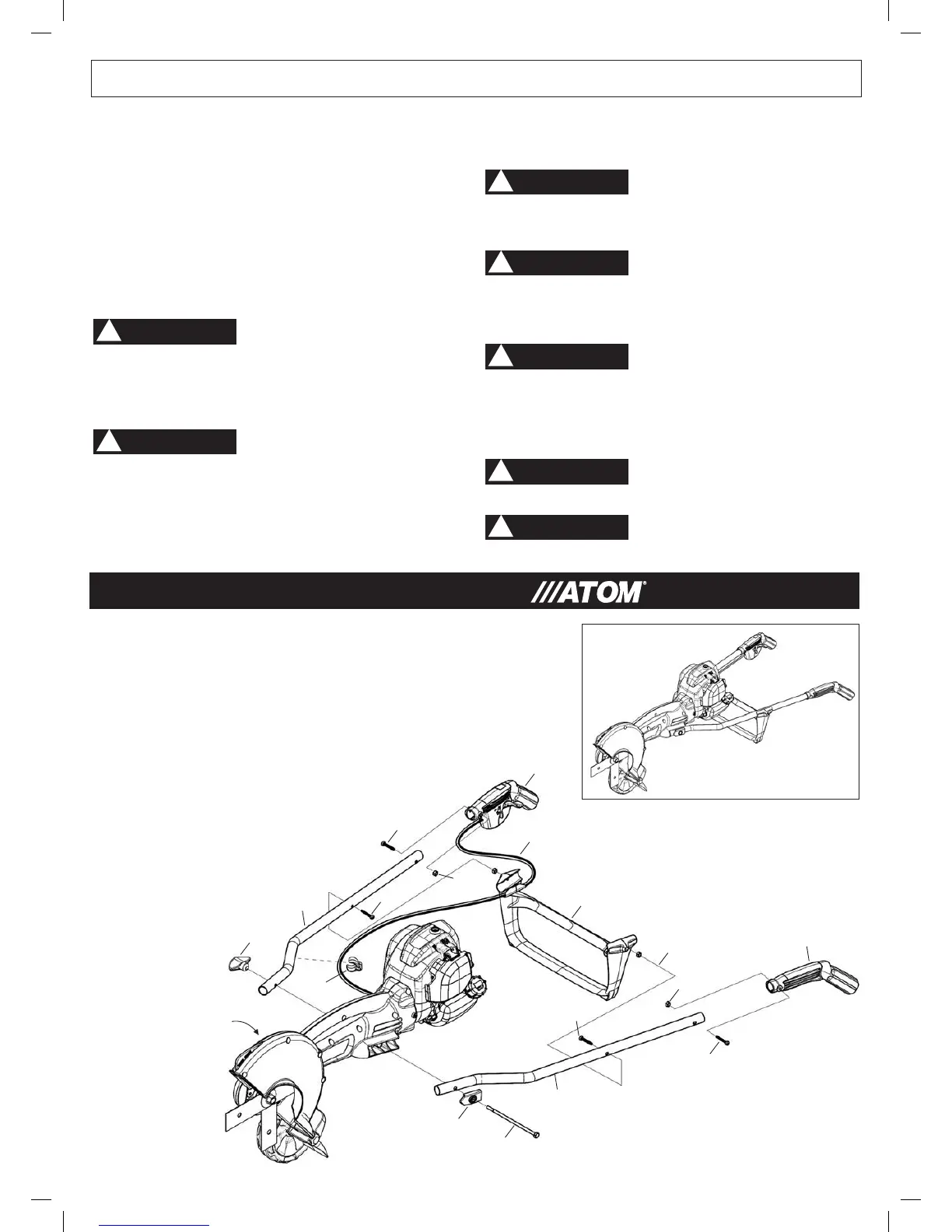 ///ATOM®