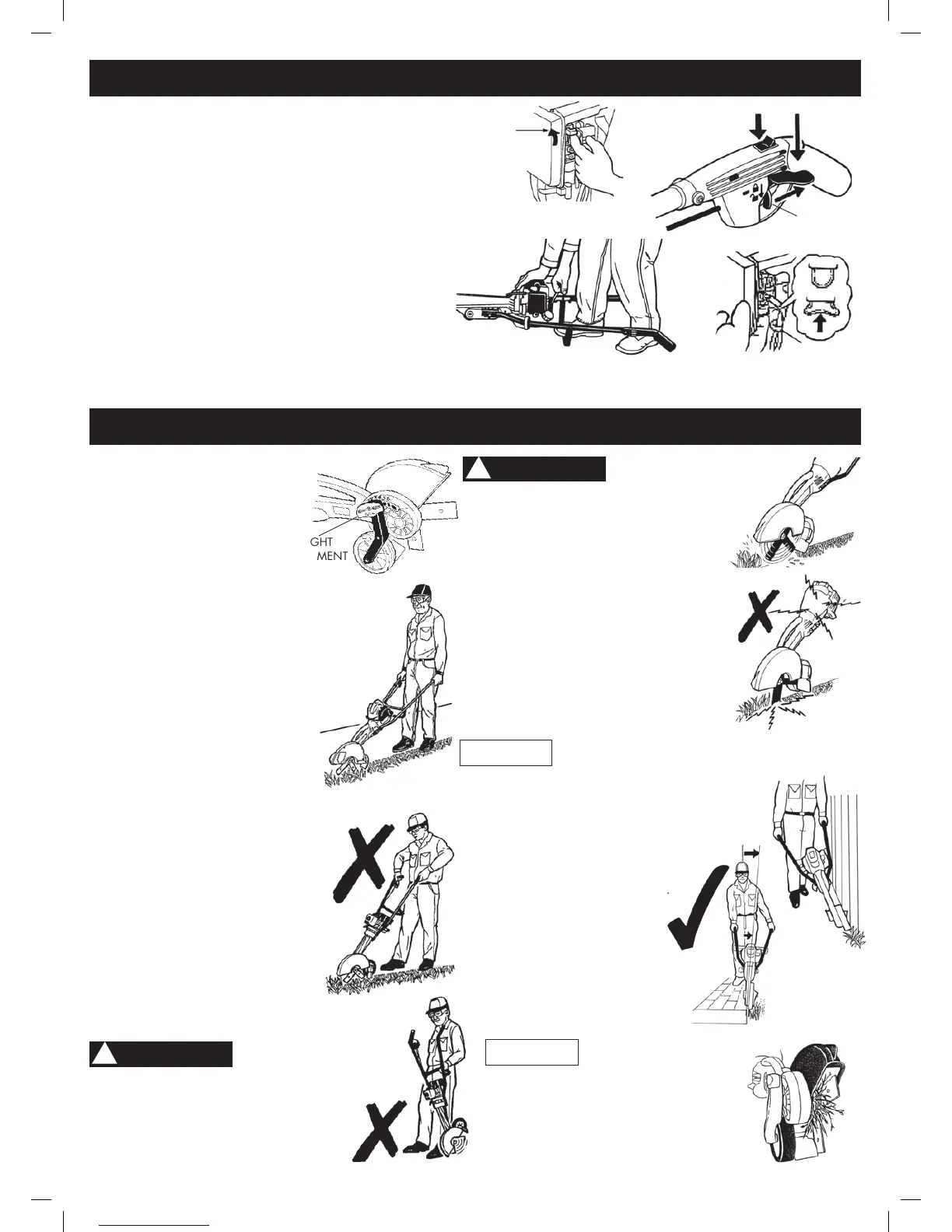 GHT
MENT