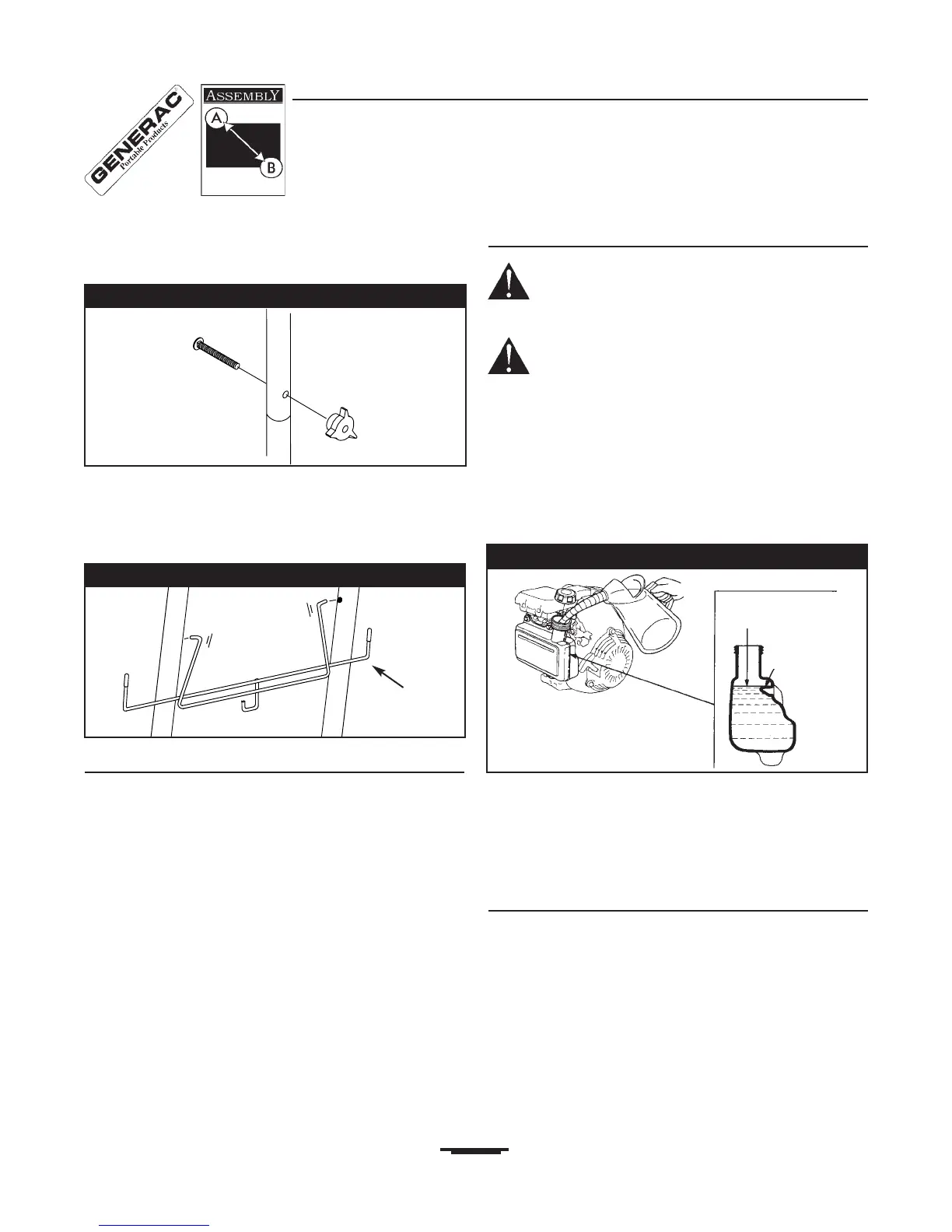 GENERAC
Portable Products

ASSEMBLY
A
B