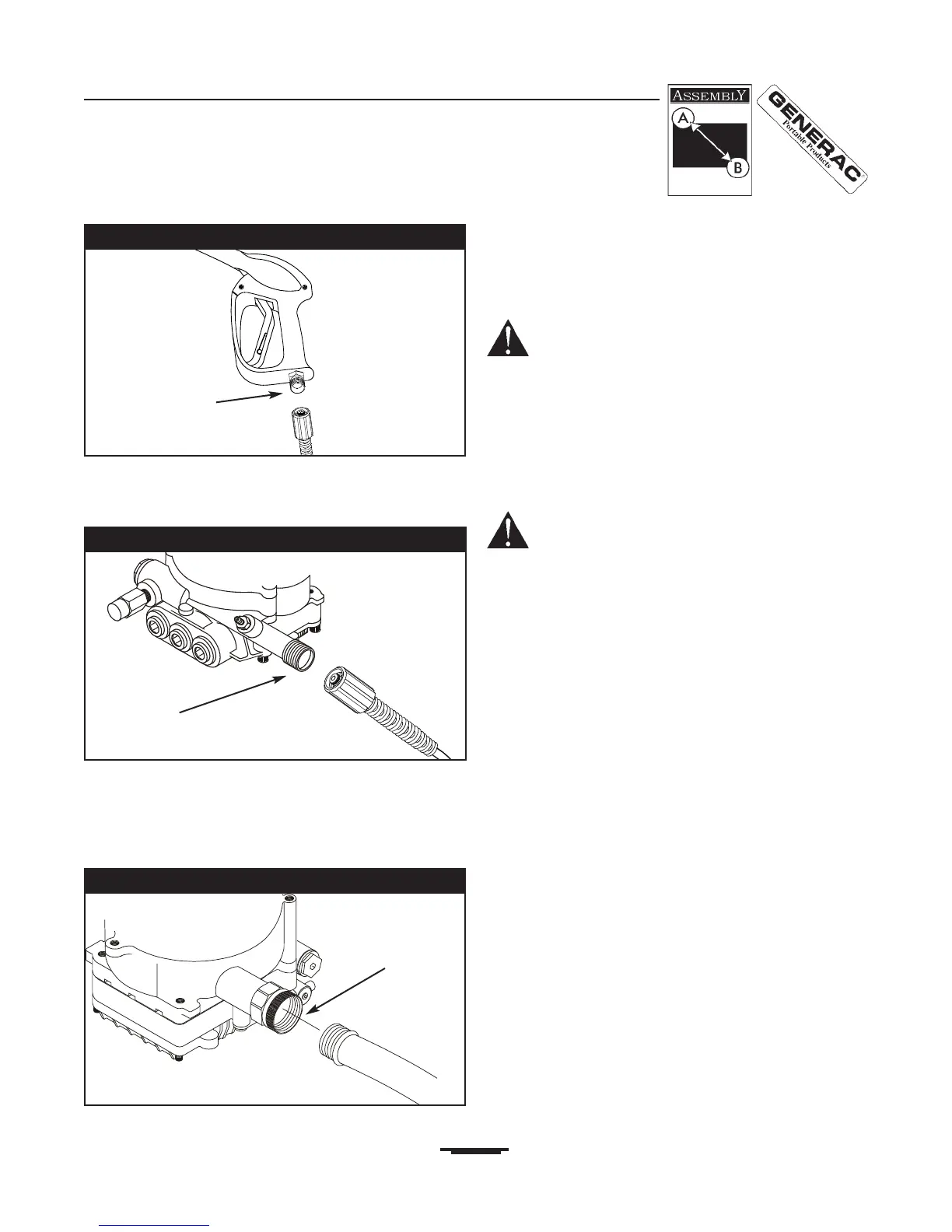 ASSEMBLY

A

B

GENERAC

Portable Products