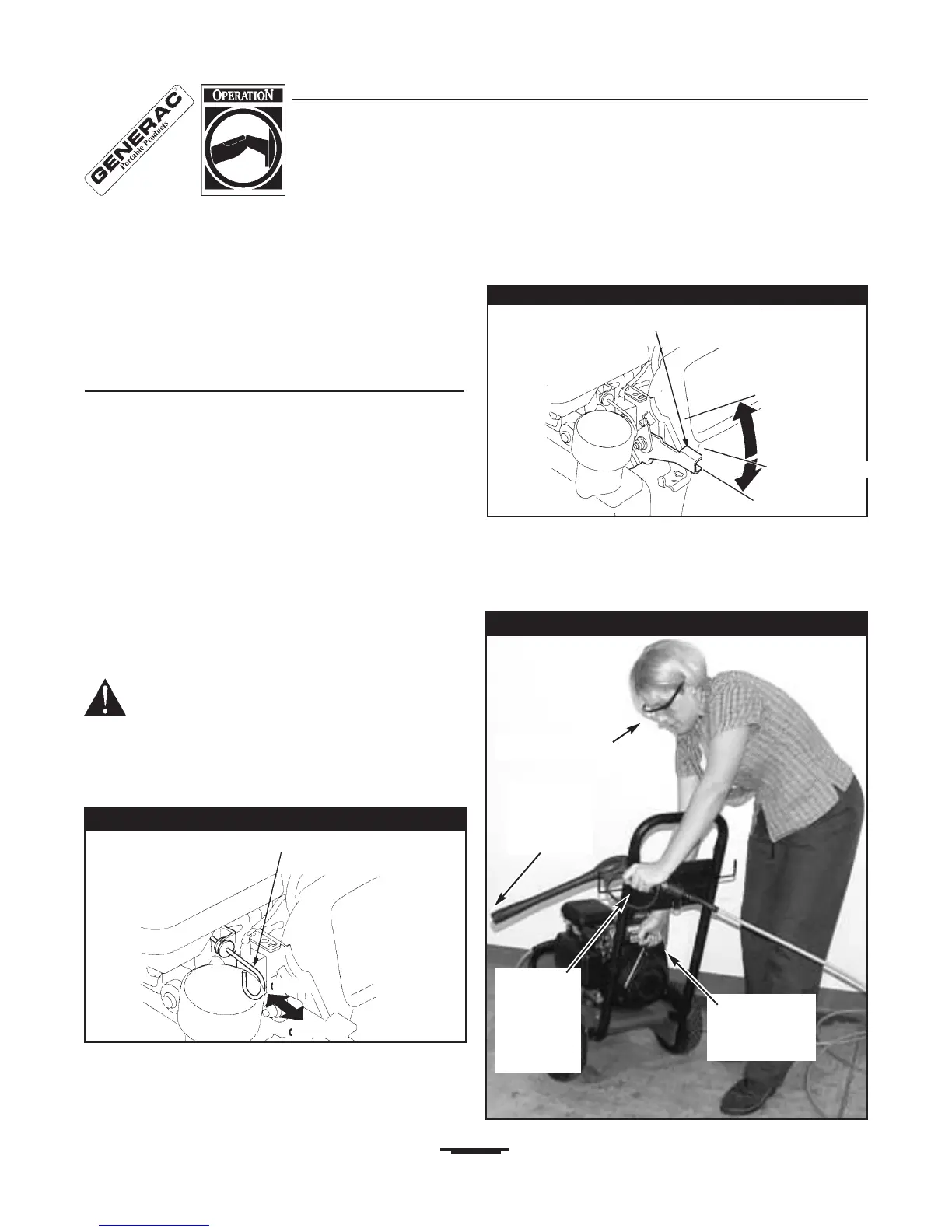 GENERAC
Portable Products

OPERATION