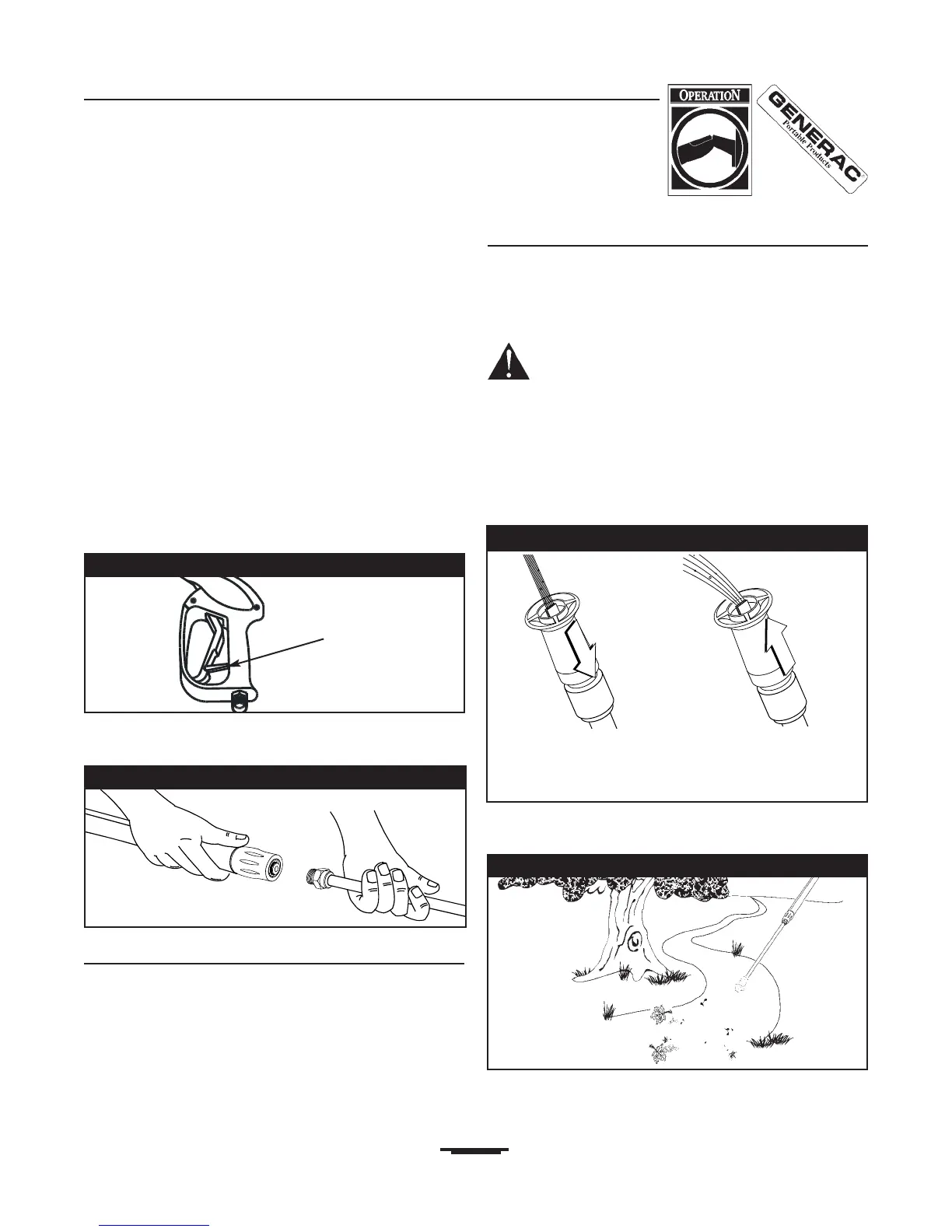 OPERATION

GENERAC®
Portable Products