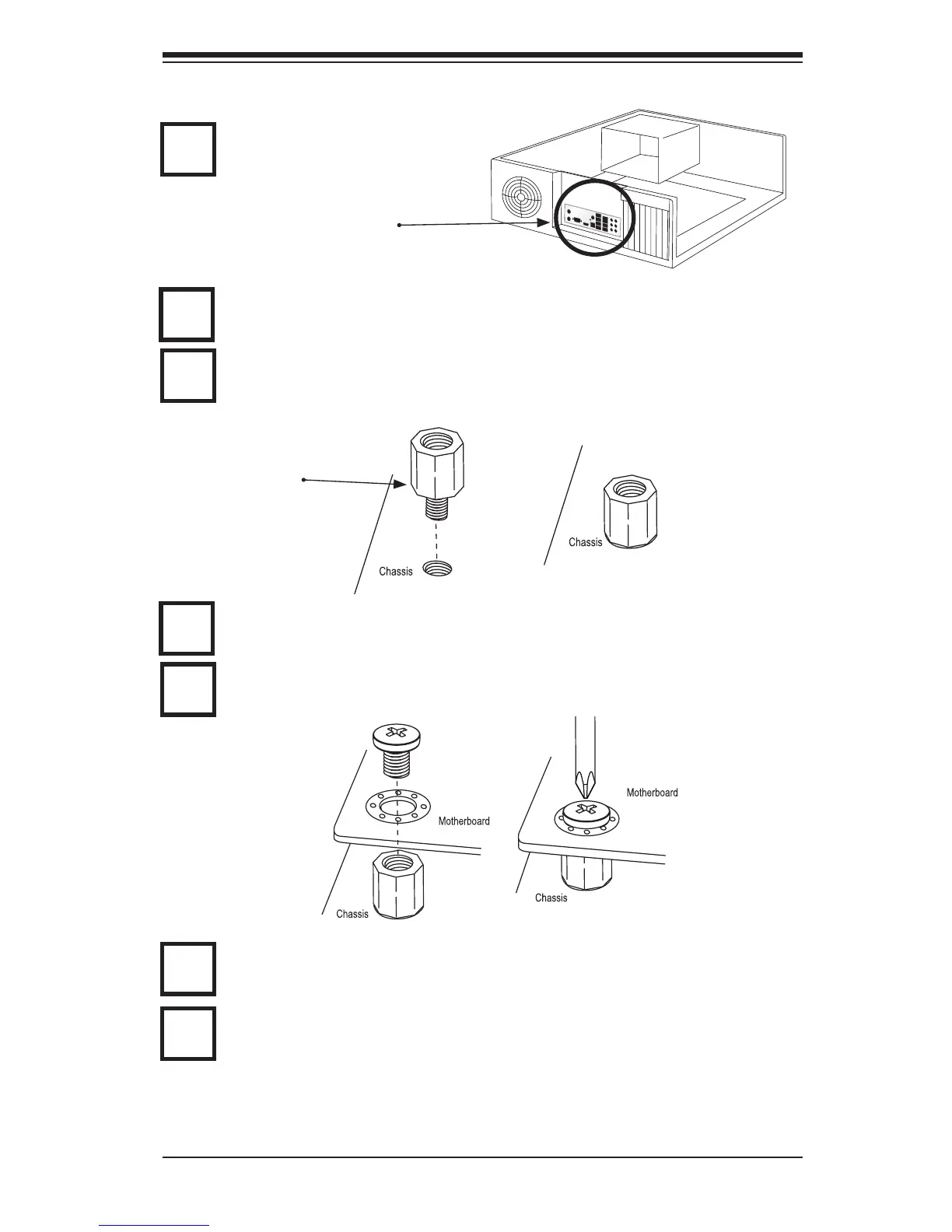 Chassis

Chassis

Motherboard

Motherboard

Chassis

Chassis