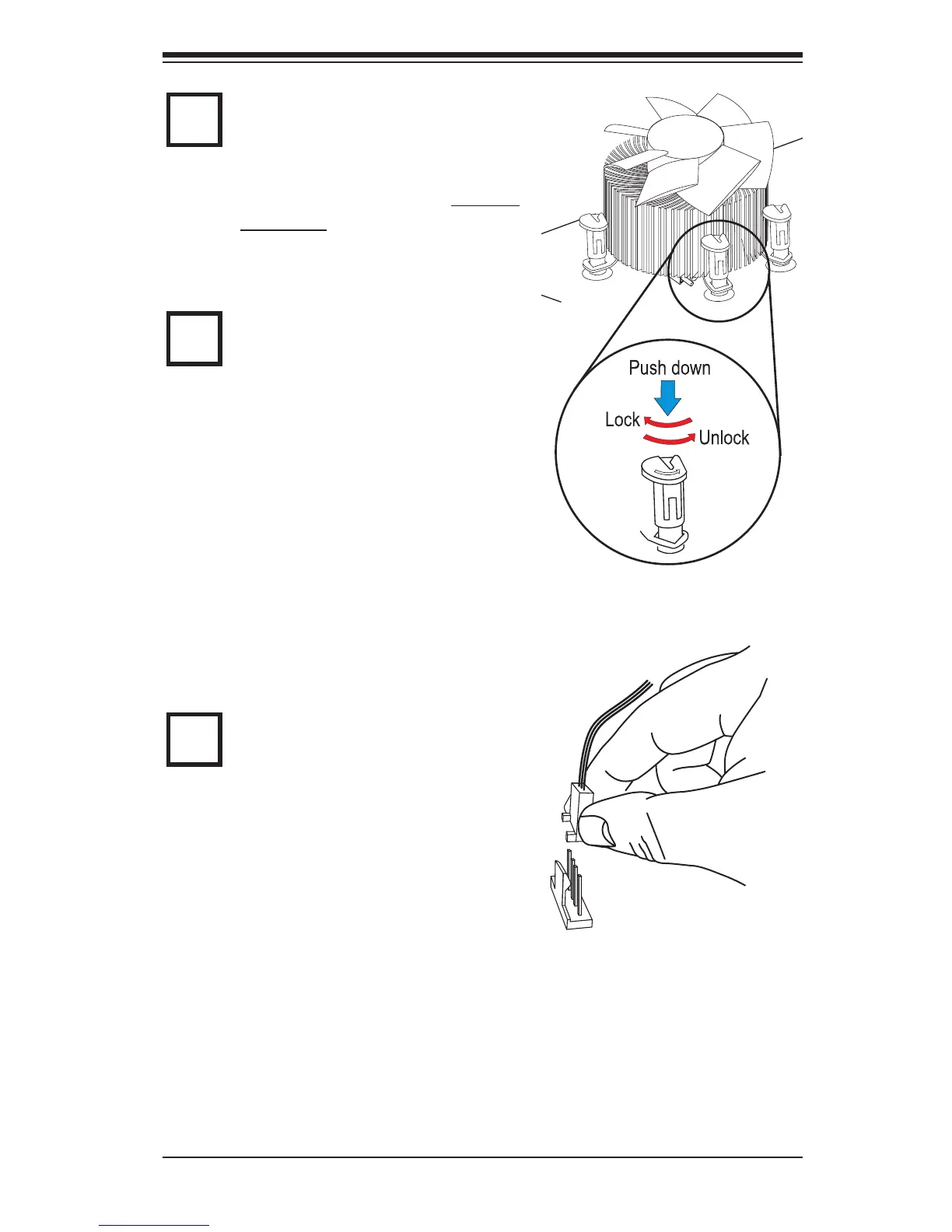 Push down

Lock

Unlock