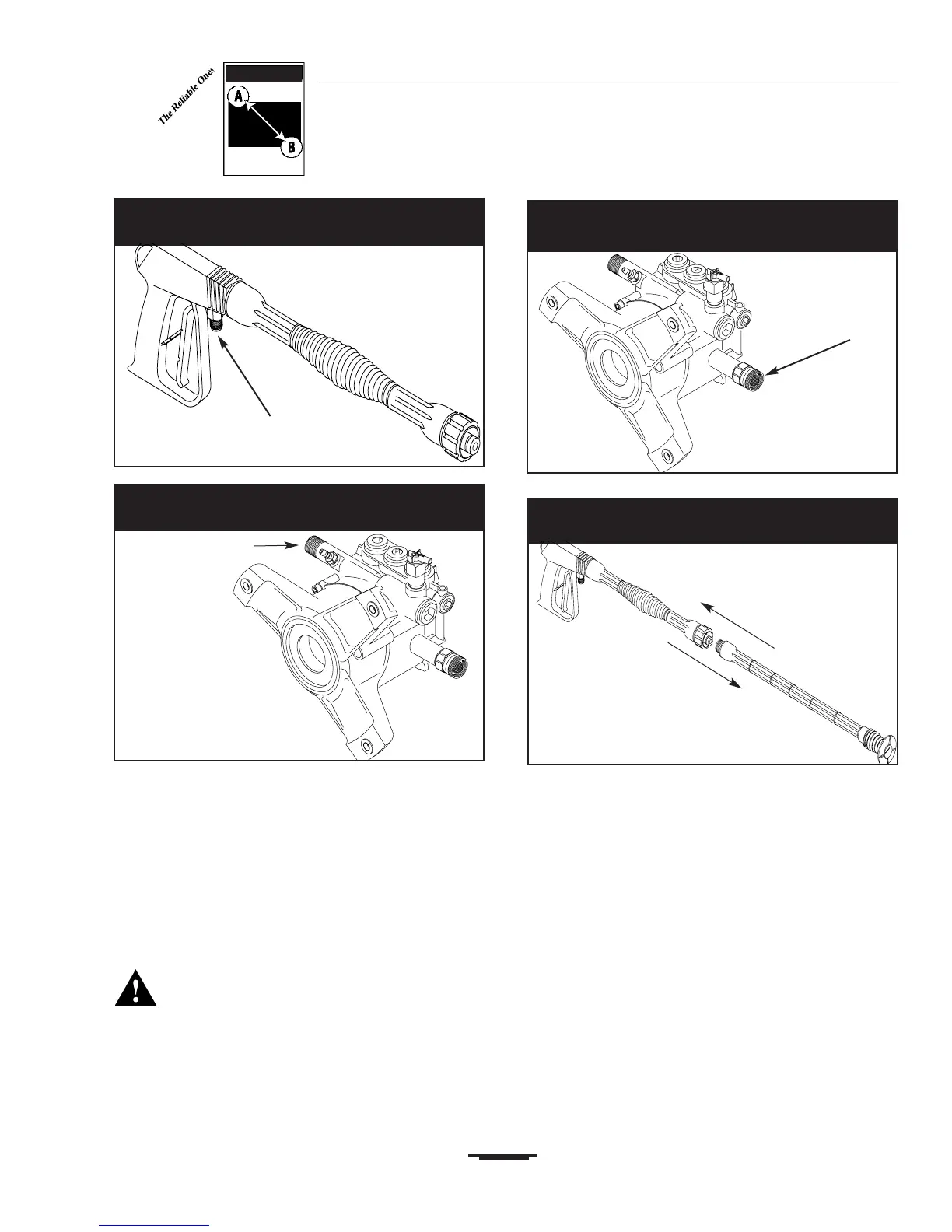 The Reliable Ones

A

B