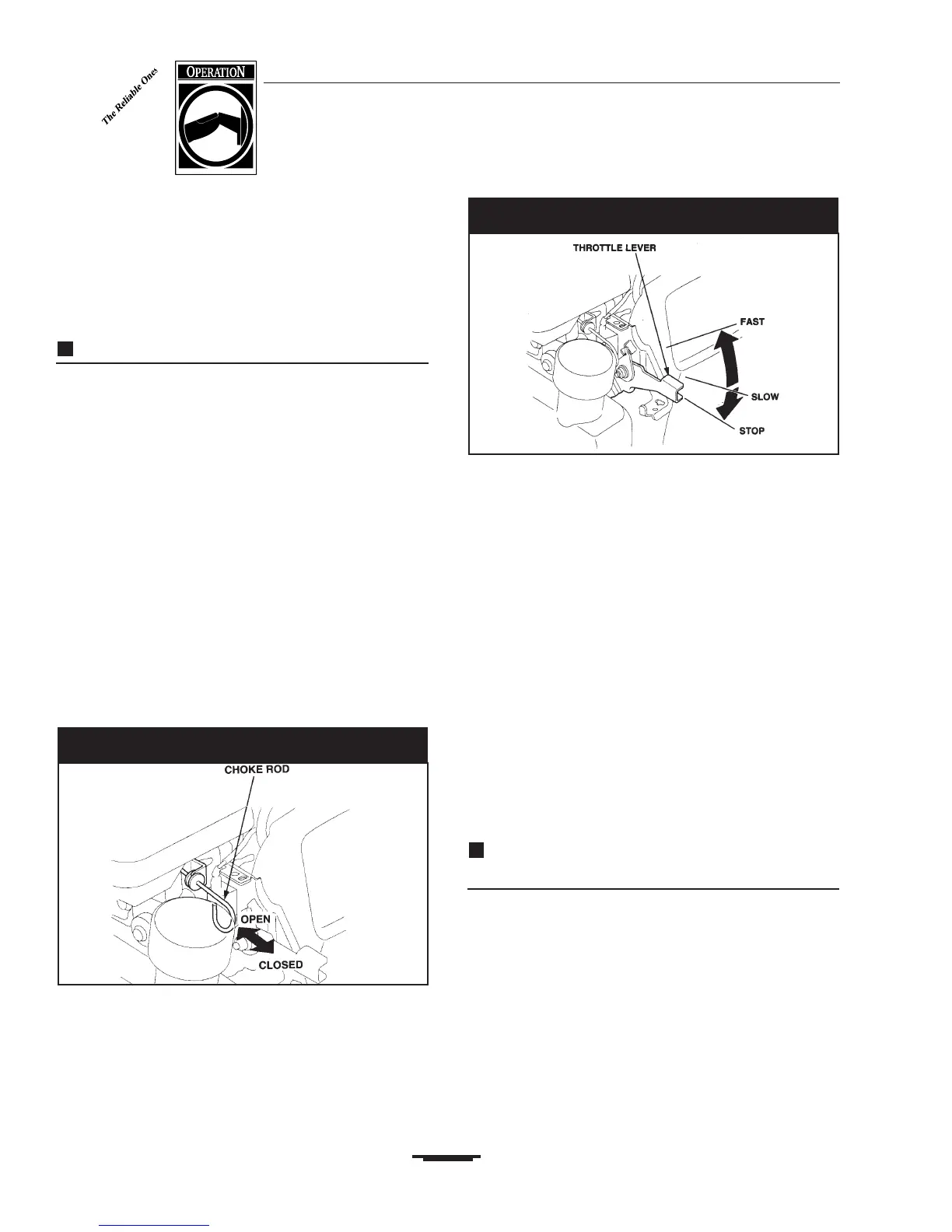 The Reliable Ones

OPERATION

THROTTLE LEVER

FAST

SLOW

STOP

CHOKE ROD

OPEN

CLOSED