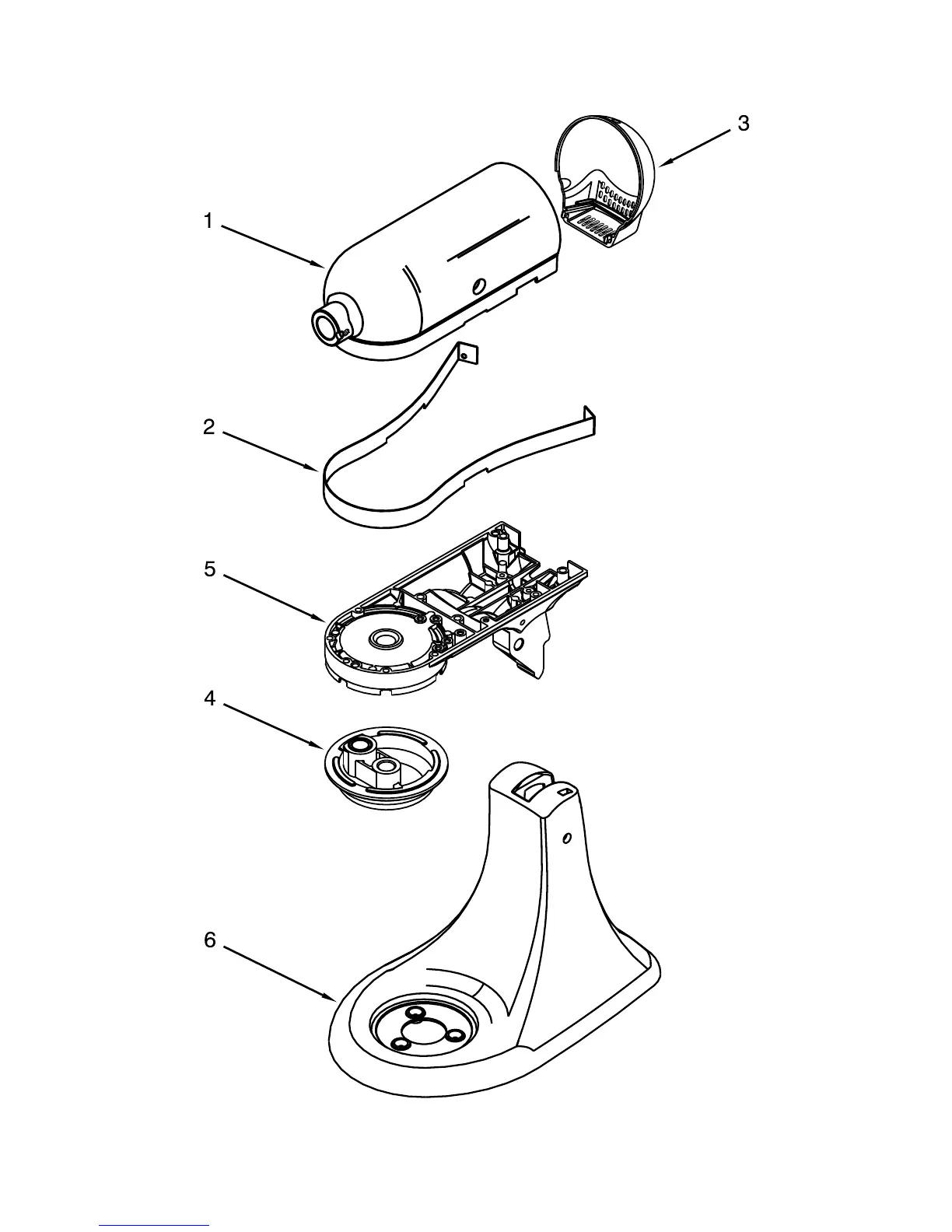 3

1

2

5

4

6