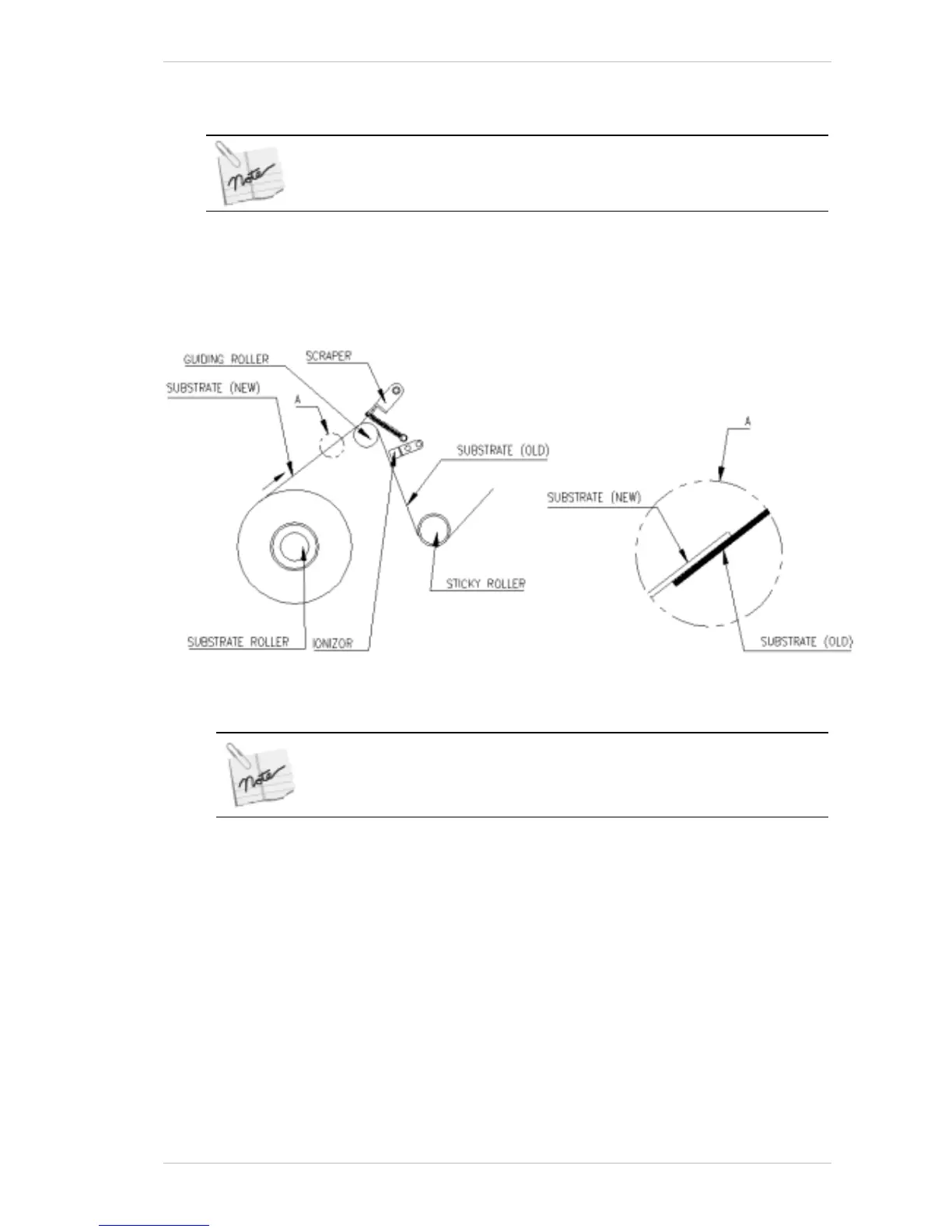 Note

GUIDING ROLLER
SCRAPER
SUBSTRATE (NEW)
A
SUBSTRATE (OLD)
STICKY ROLLER
SUBSTRATE ROLLER
IONIZOR

A
SUBSTRATE (NEW)
SUBSTRATE (OLD)

Note