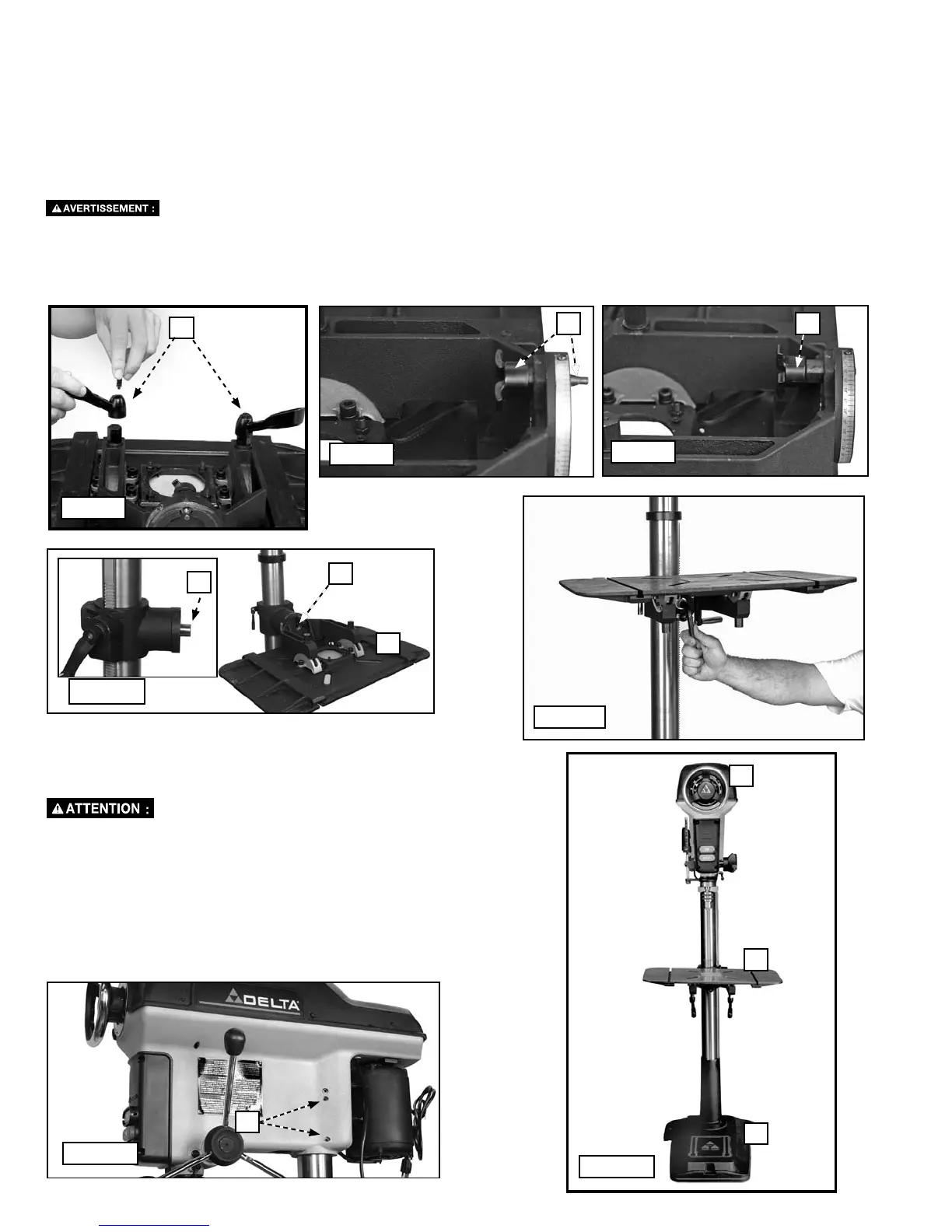 AVERTISSEMENT :

ATTENTION :

DELTA