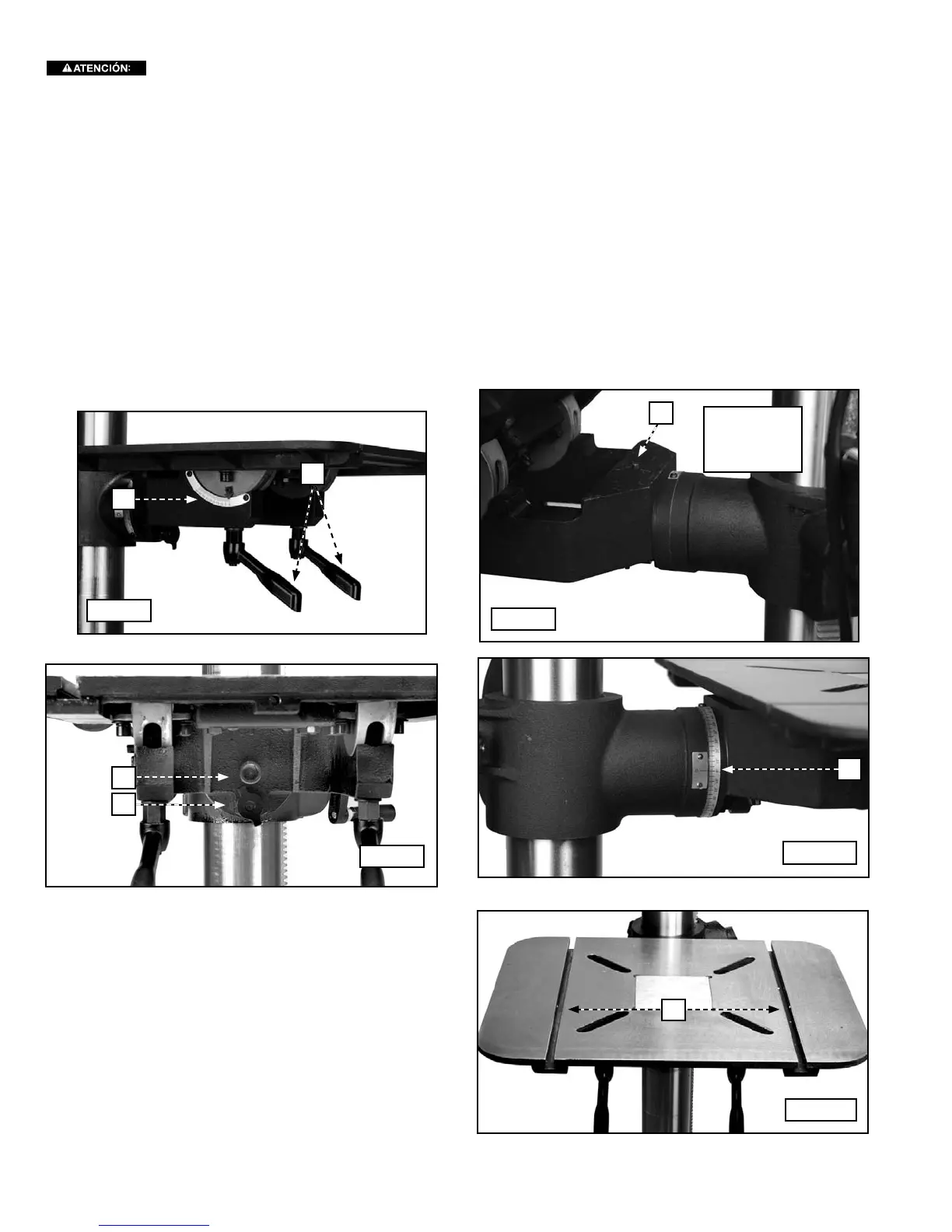 ATENCIÓN: