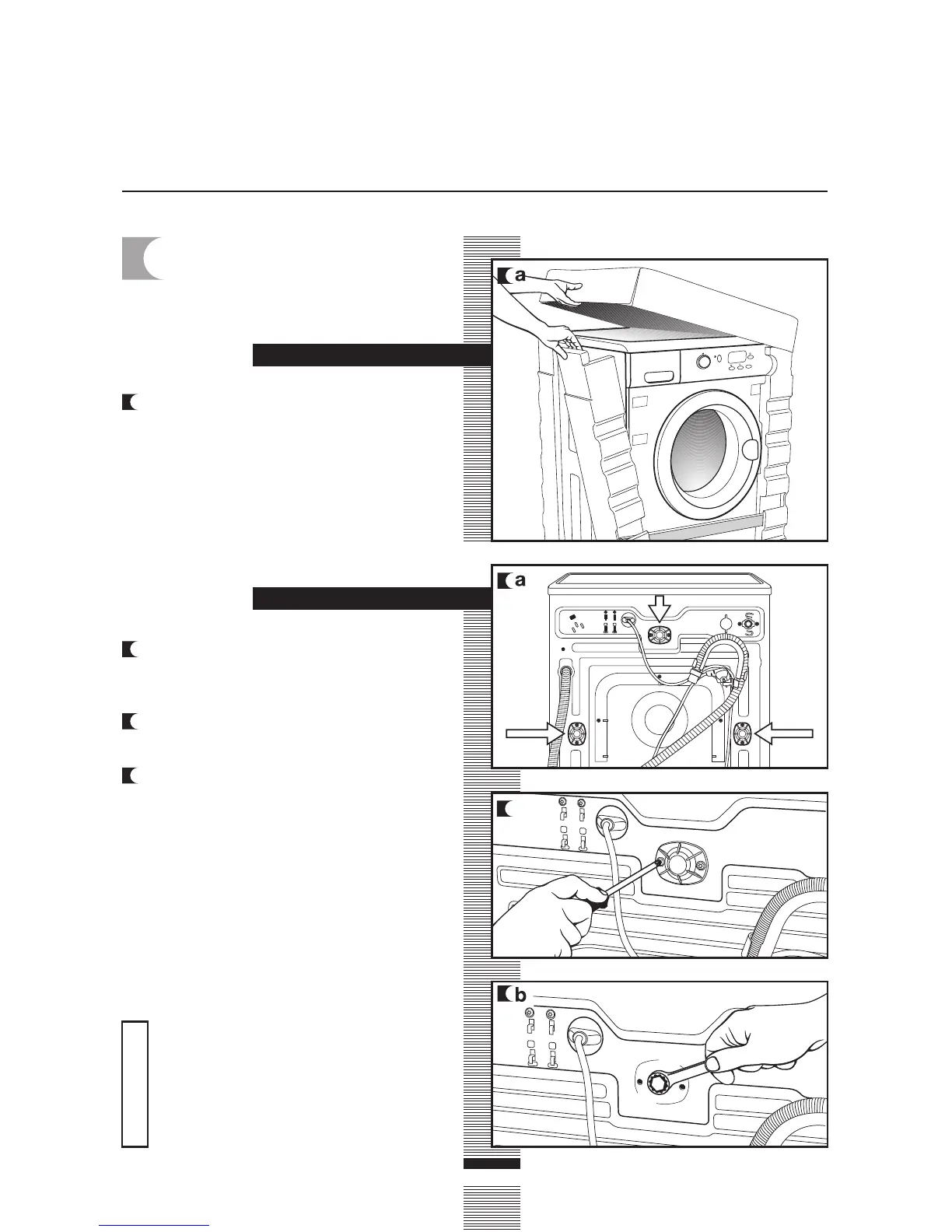 a

a

b