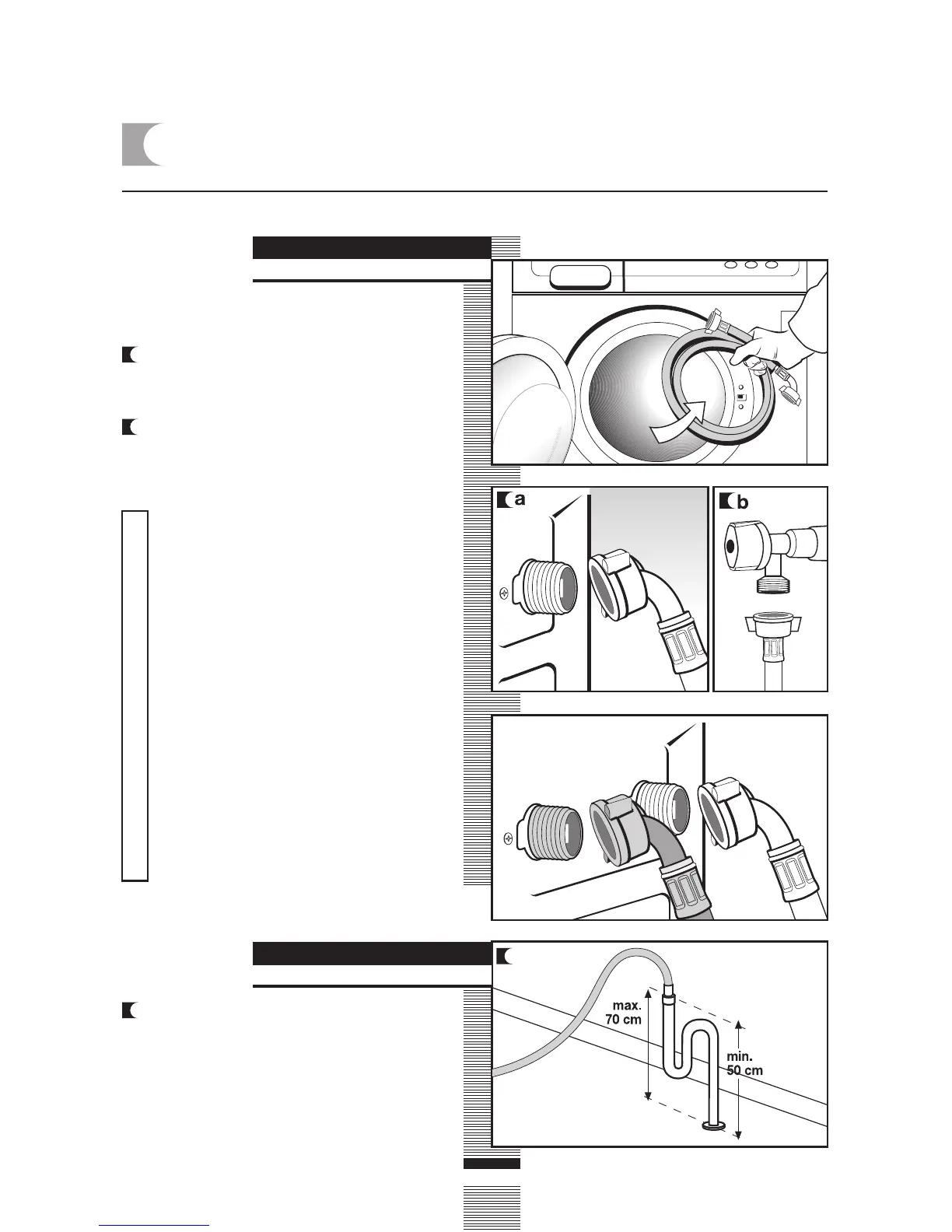 a

b

max.
70 cm

min.
50 cm