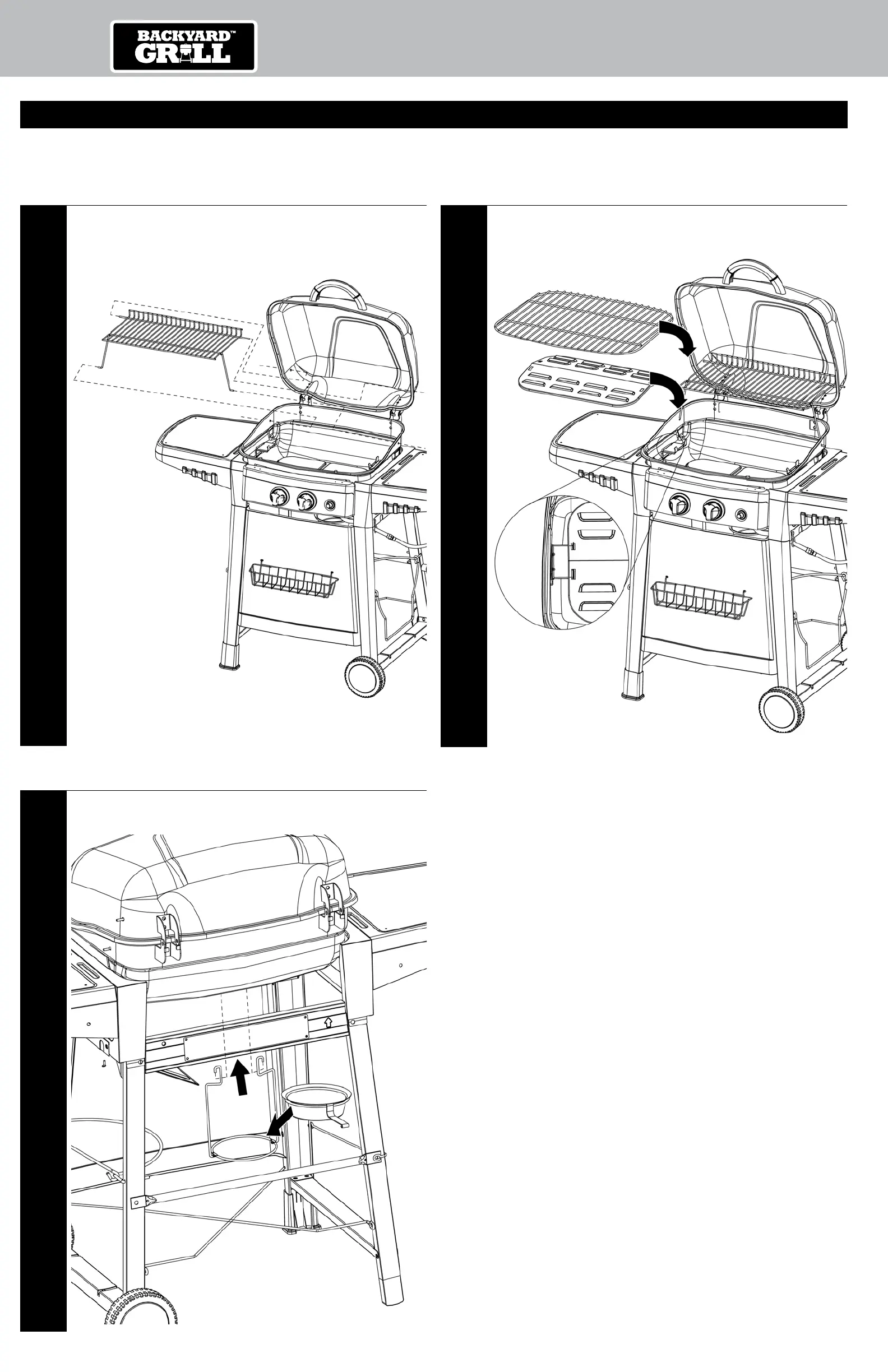 BACKYARD™ GRILL