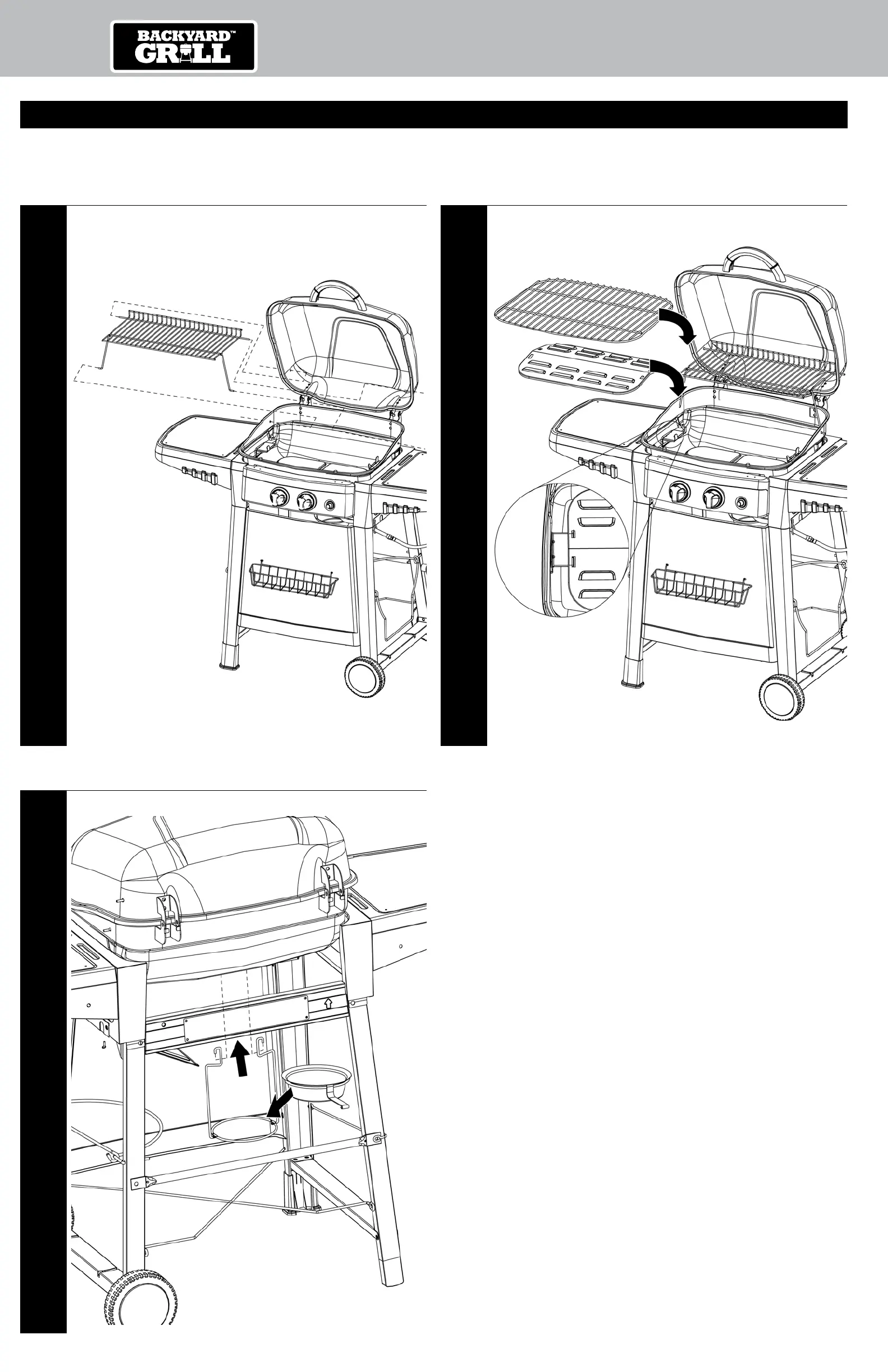 BACKYARD™
GRILL