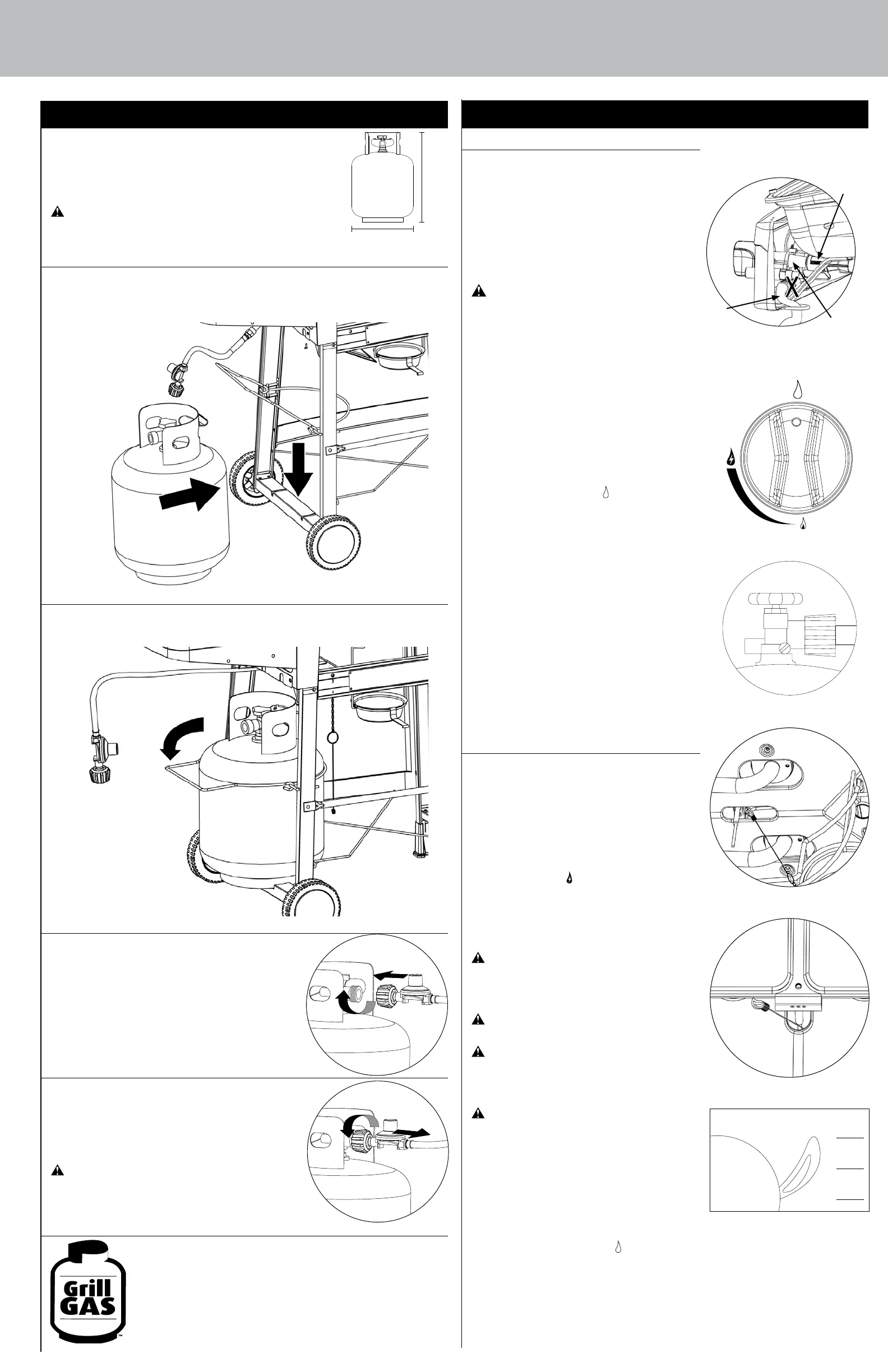 Grill GAS