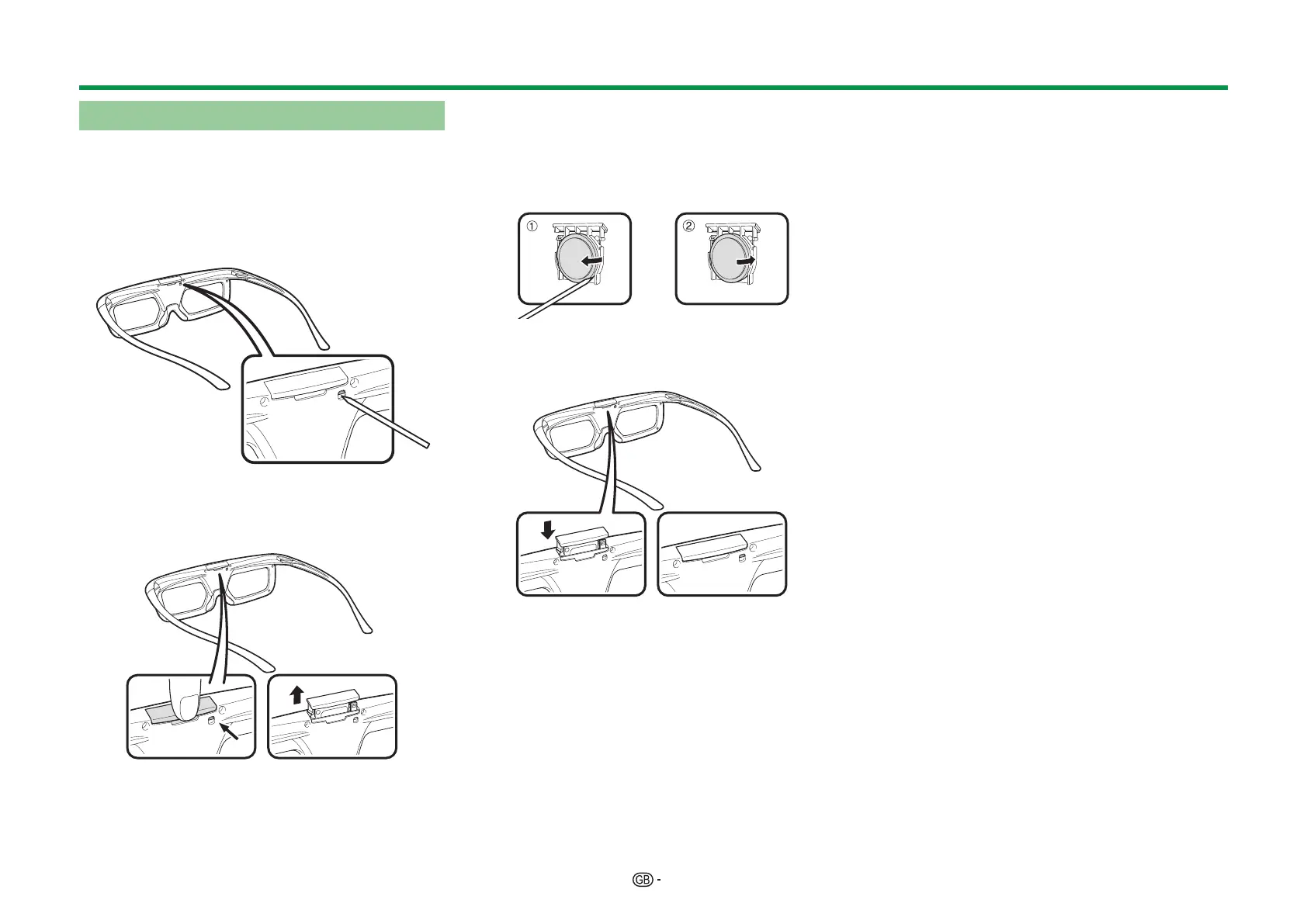 ①

②

GB -