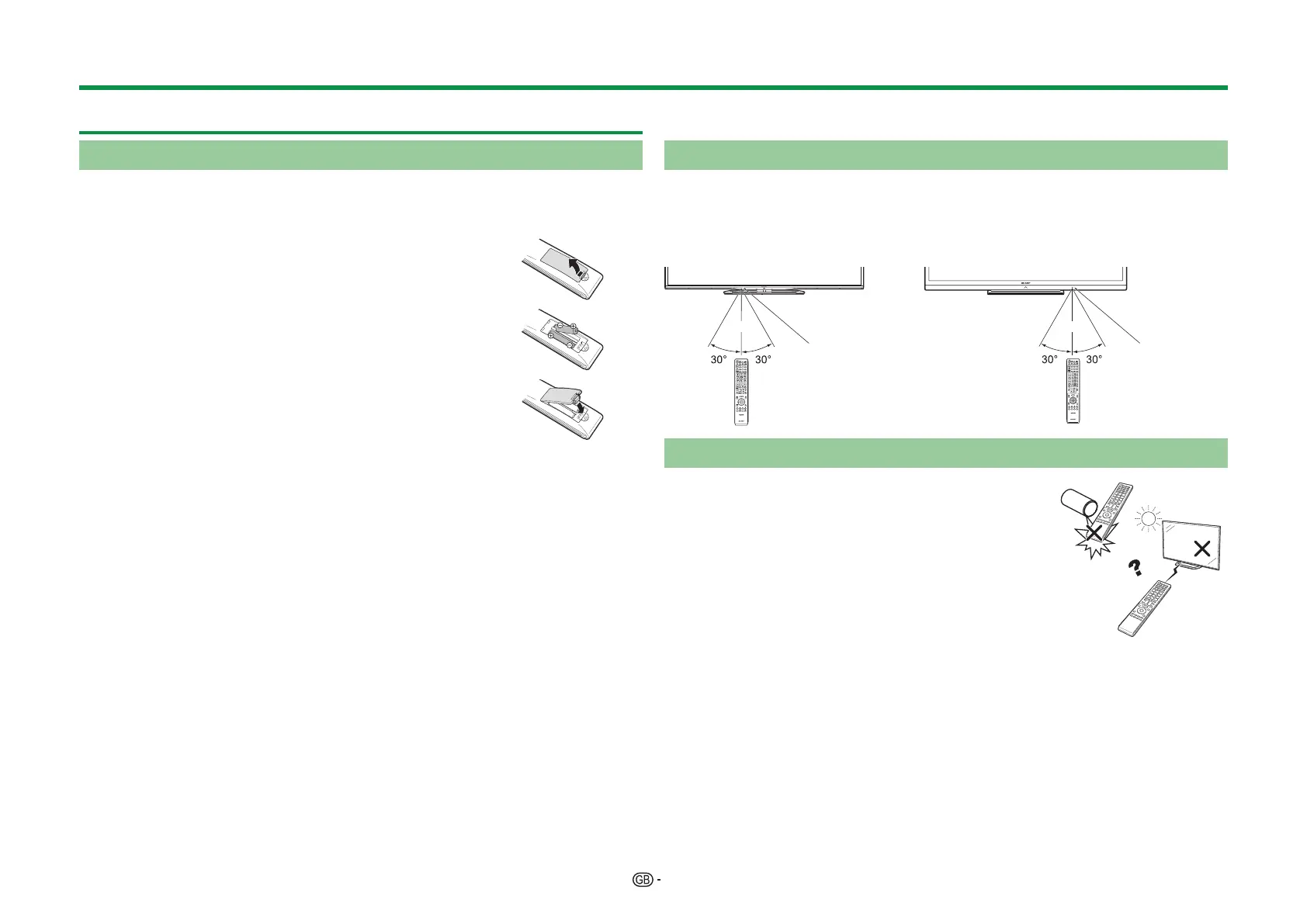 30° 30°

30° 30°

GB -