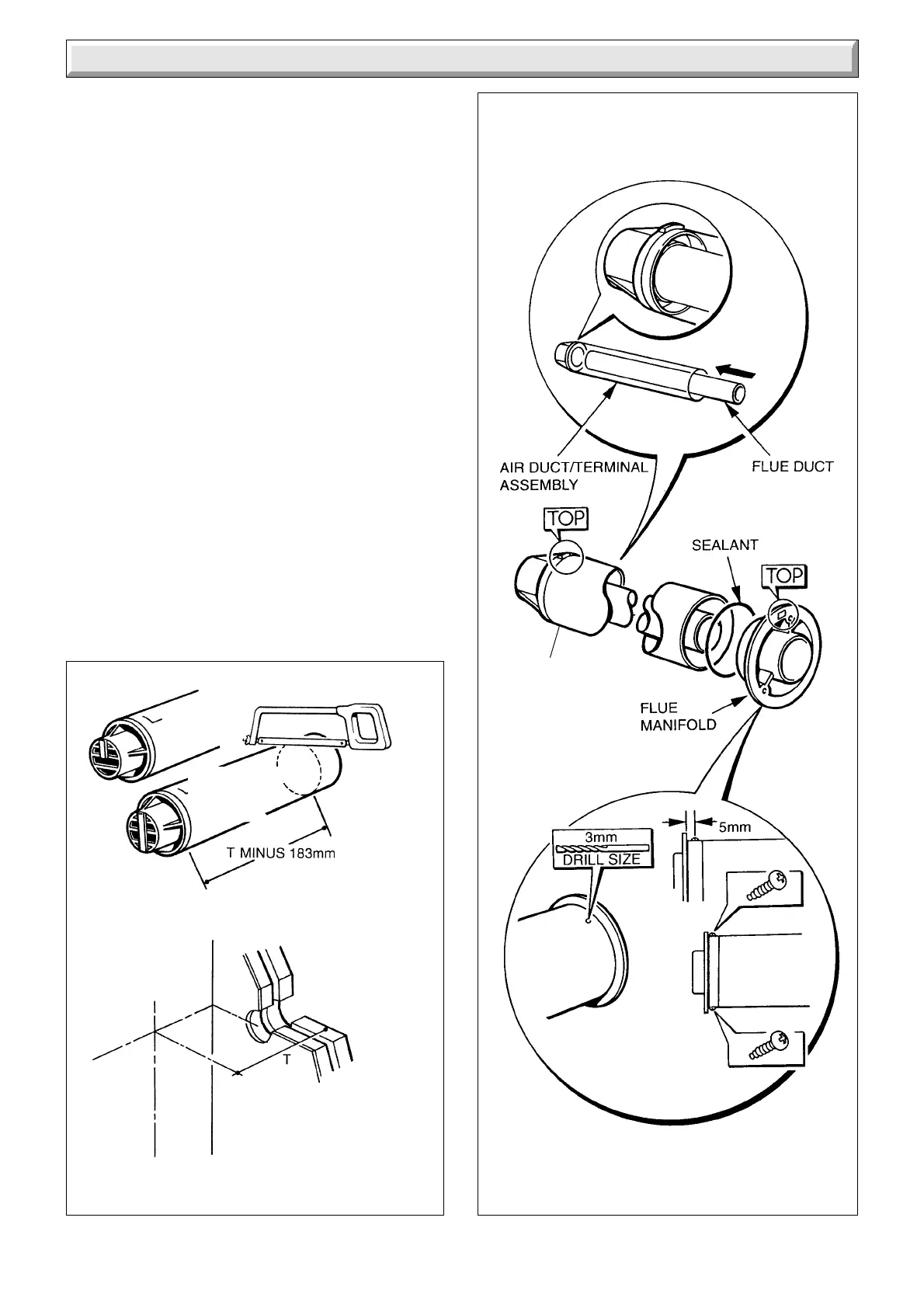 T MINUS 183mm

T

AIR DUCT/TERMINAL ASSEMBLY

FLUE DUCT

TOP

SEALANT

TOP

FLUE MANIFOLD

3mm DRILL SIZE

5mm