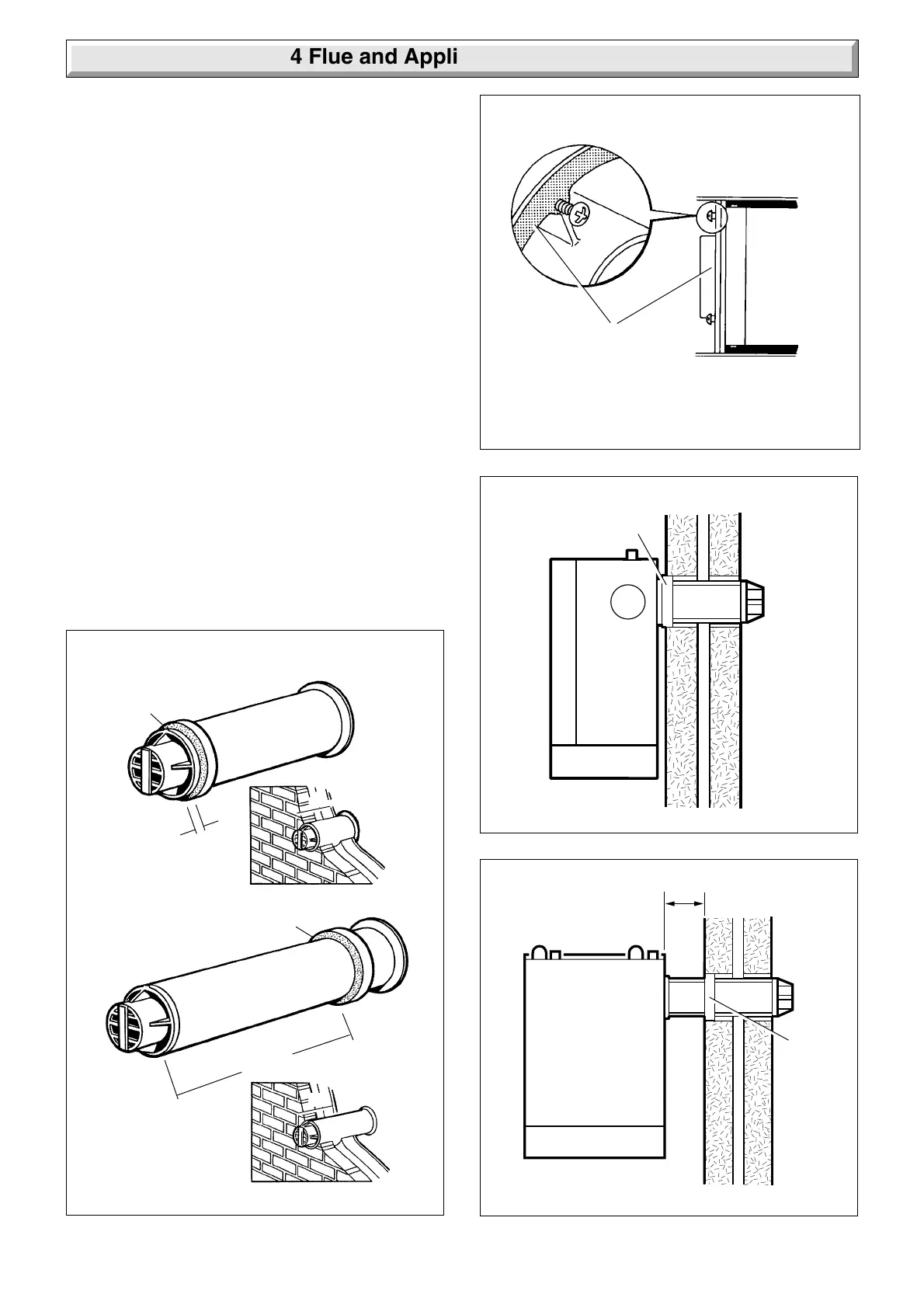 4 Flue and Appli