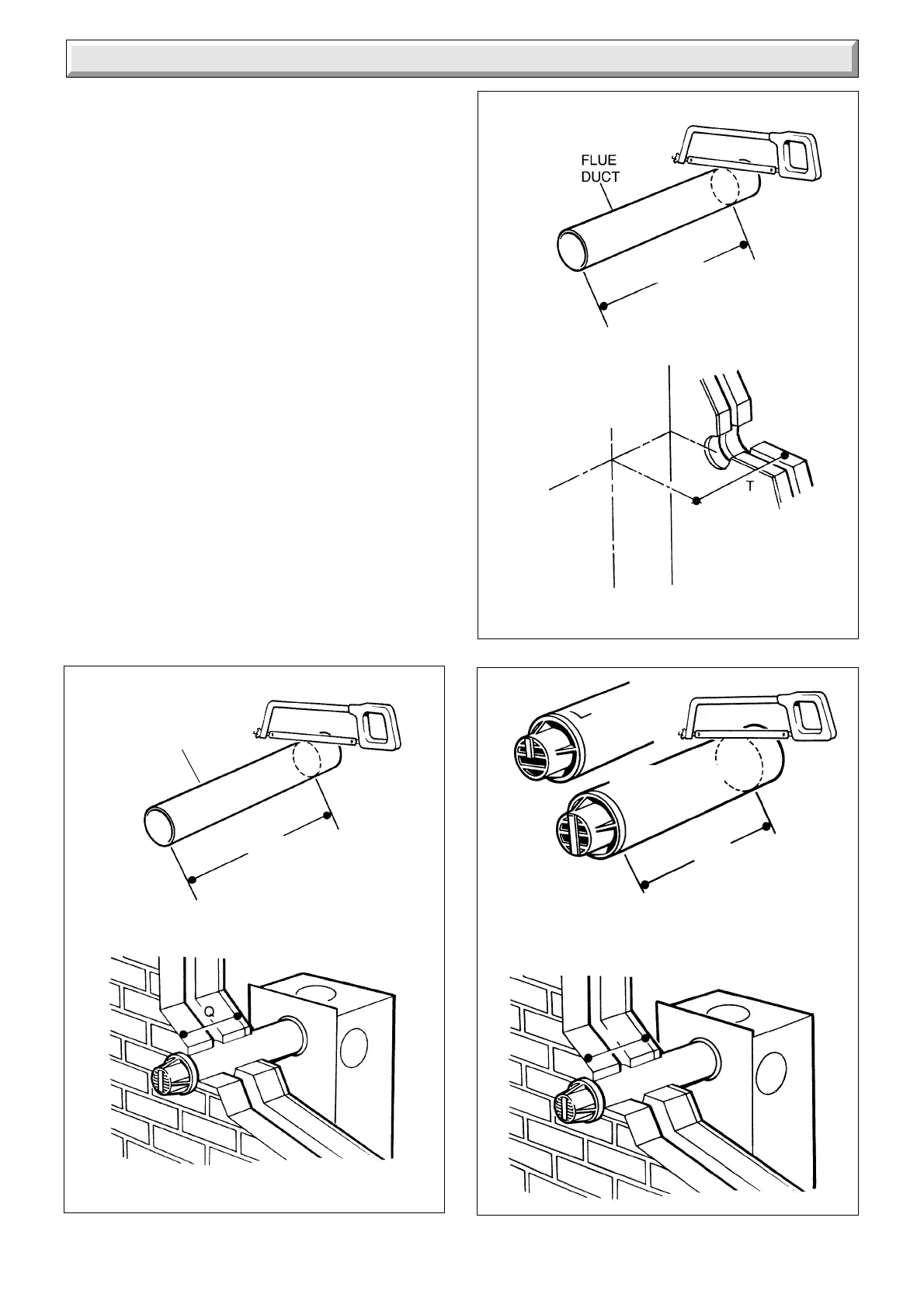 FLUE DUCT

T

Q