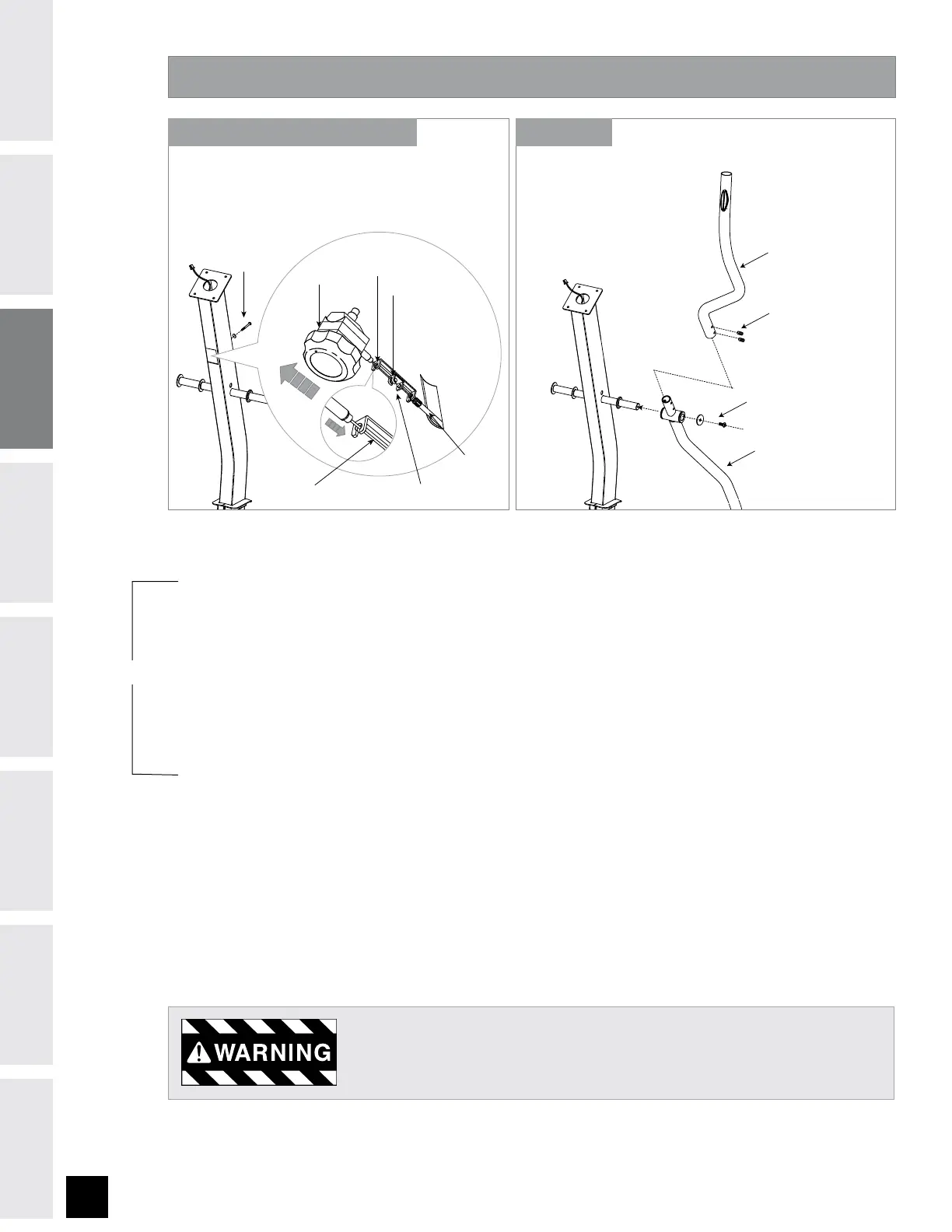 WARNING