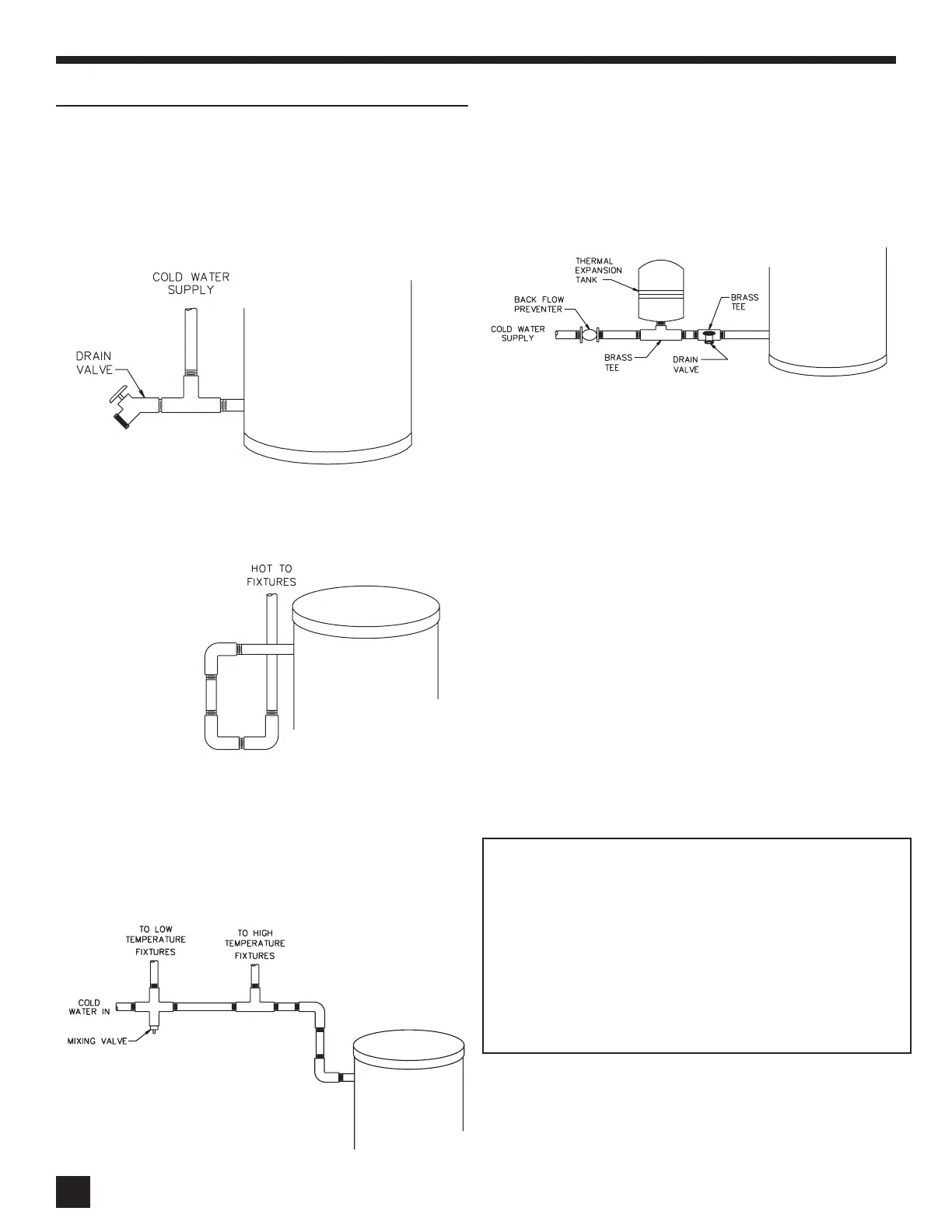 COLD WATER SUPPLY

DRAIN VALVE

HOT TO FIXTURES

TO LOW TEMPERATURE FIXTURES

TO HIGH TEMPERATURE FIXTURES

COLD WATER IN

MIXING VALVE

THERMAL EXPANSION TANK

BACK FLOW PREVENTER

COLD WATER SUPPLY

BRASS TEE

BRASS TEE

DRAIN VALVE