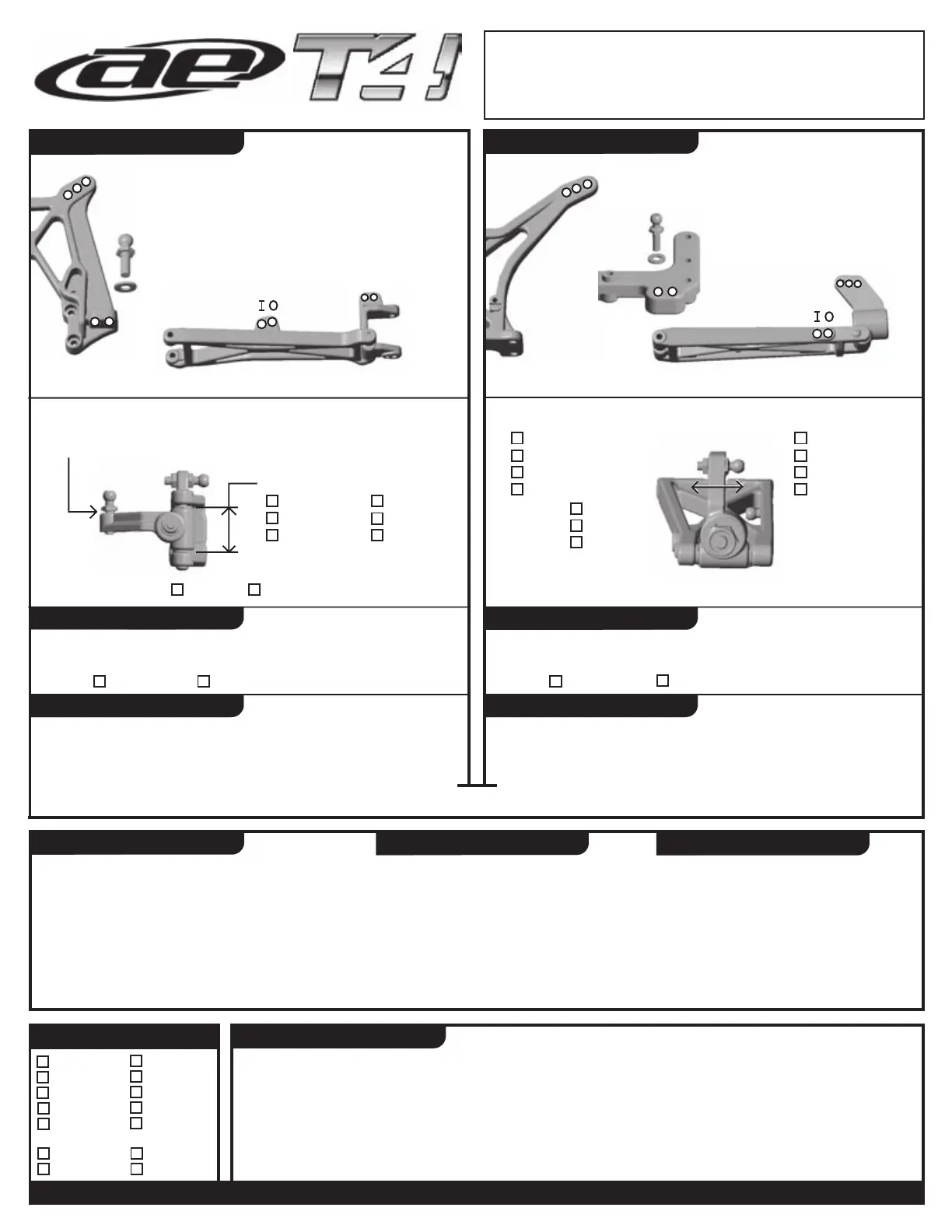 ae T4

I O

I O