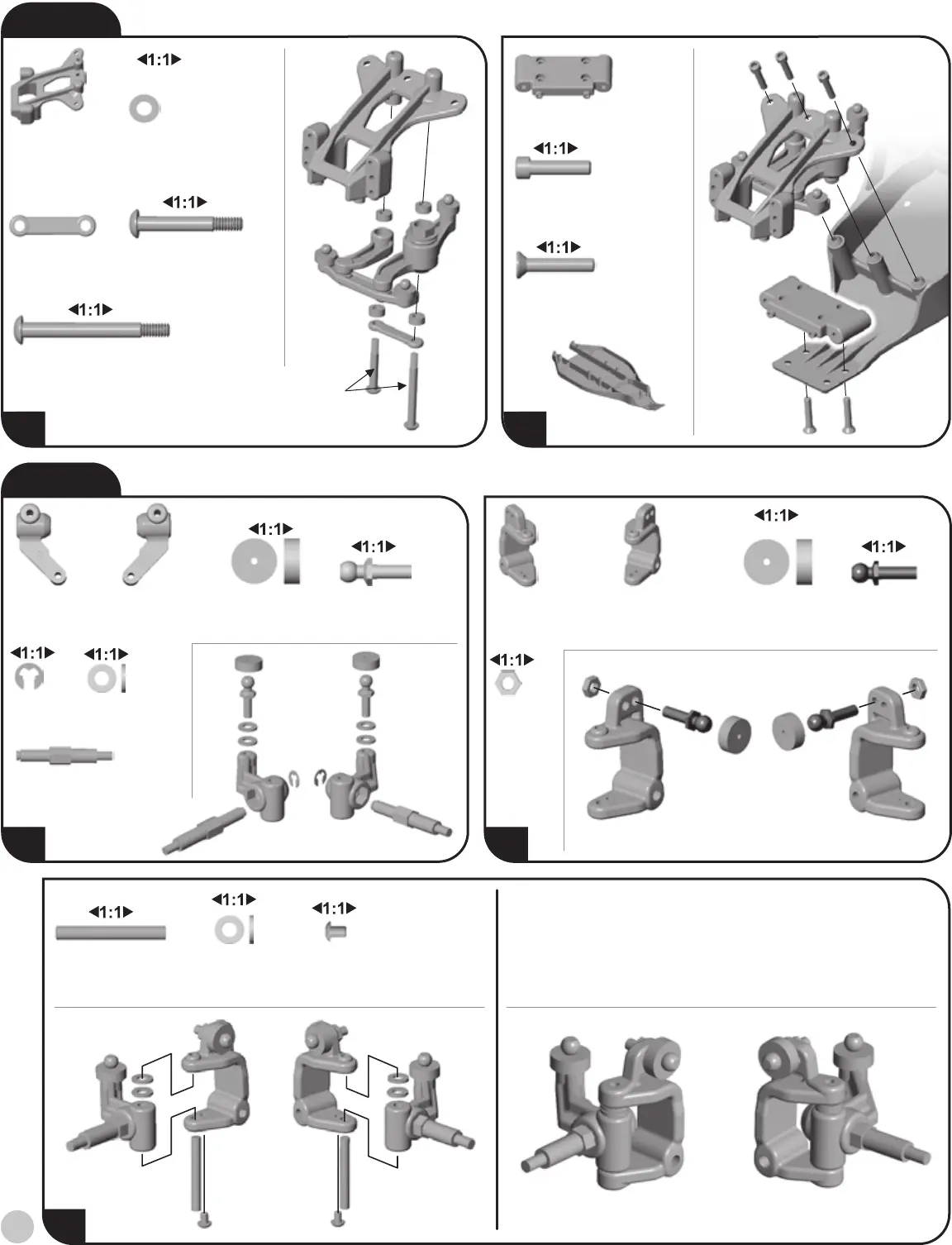 1:1

1:1

1:1

1:1

1:1

1:1

1:1

1:1

1:1

1:1

1:1

1:1

1:1

1:1

1:1