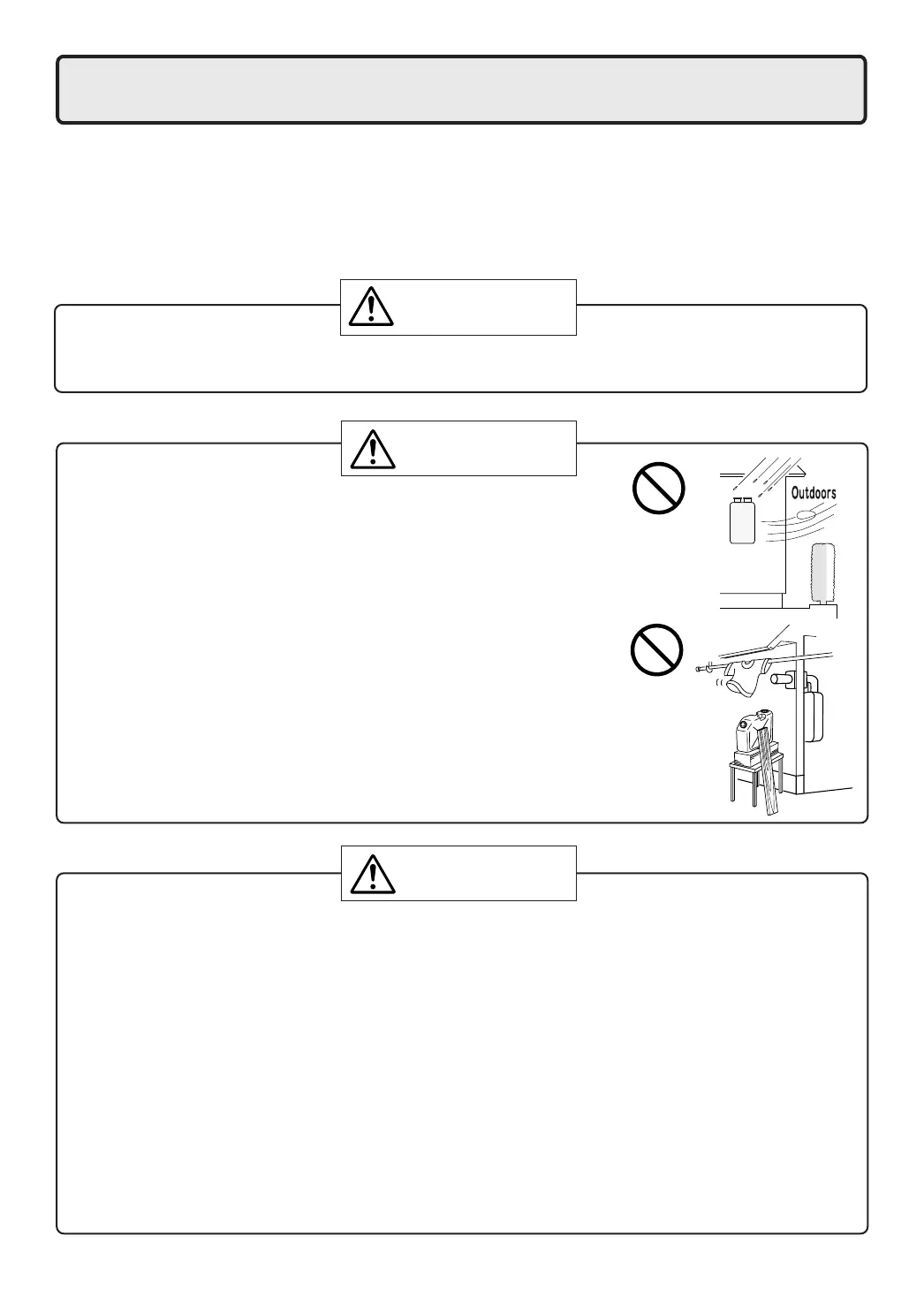 Outdoors