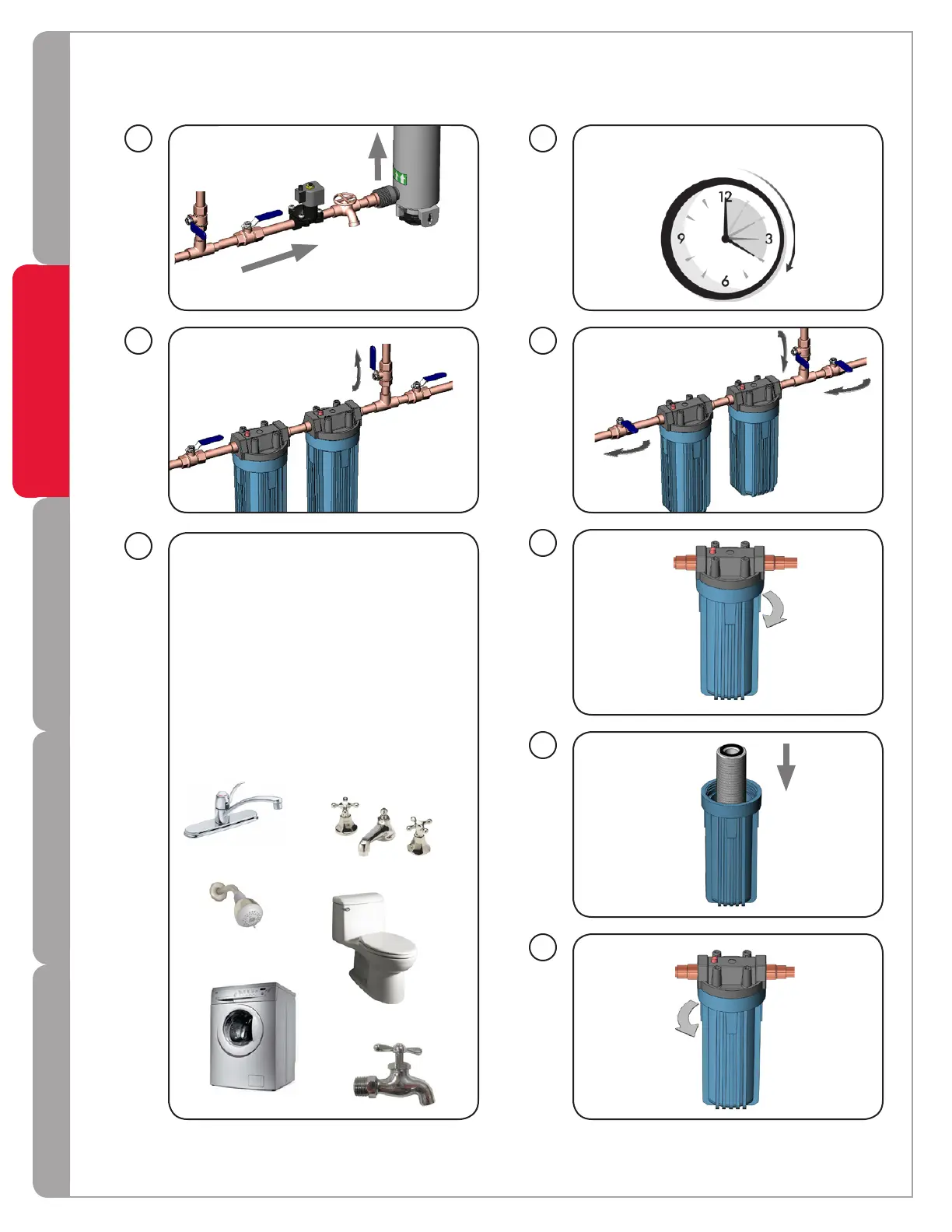 12
3
6
9