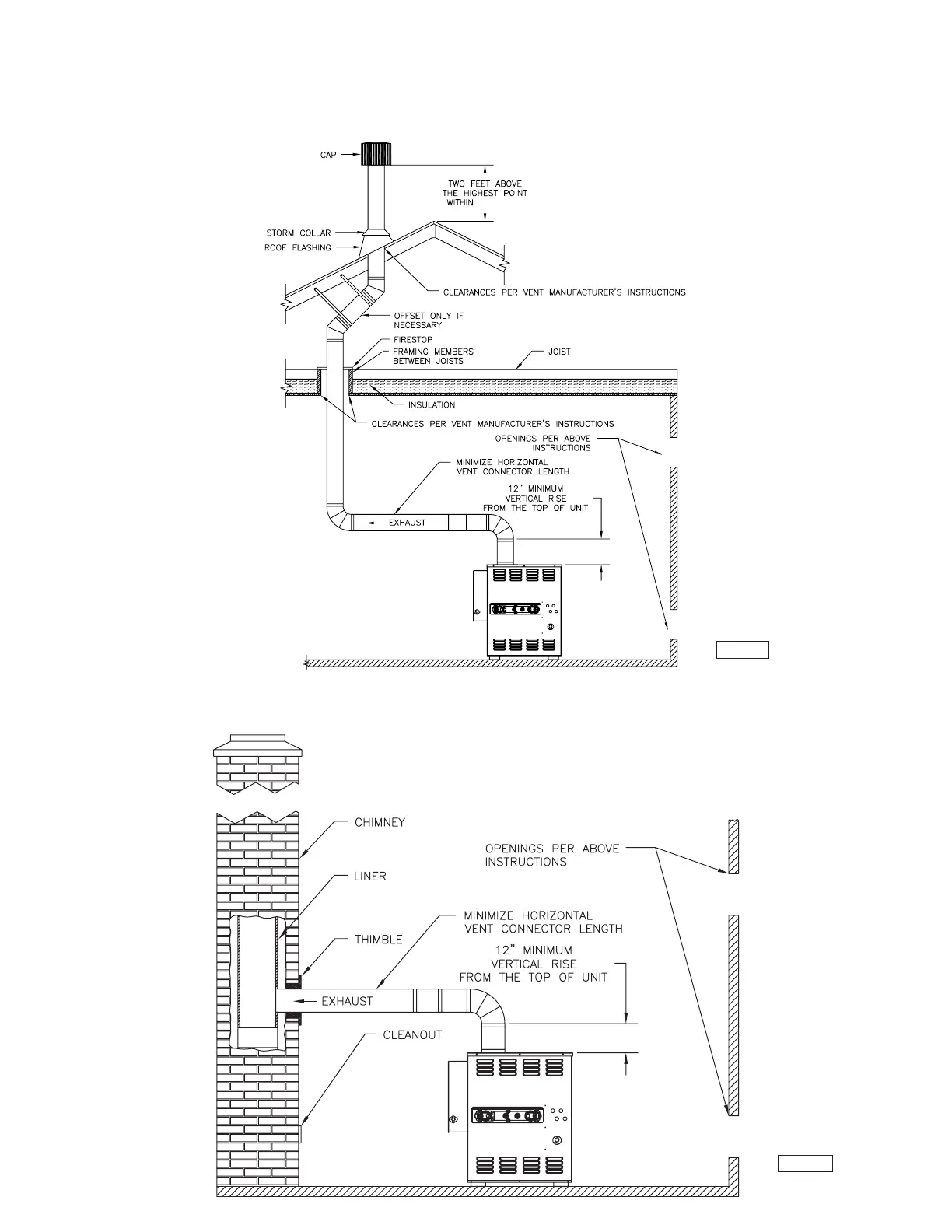 CAP

TWO FEET ABOVE THE HIGHEST POINT WITHIN

STORM COLLAR

ROOF FLASHING

CLEARANCES PER VENT MANUFACTURER'S INSTRUCTIONS

OFFSET ONLY IF NECESSARY

FIRESTOP

FRAMING MEMBERS BETWEEN JOISTS

JOIST

INSULATION

CLEARANCES PER VENT MANUFACTURER'S INSTRUCTIONS

OPENINGS PER ABOVE INSTRUCTIONS

MINIMIZE HORIZONTAL VENT CONNECTOR LENGTH

12" MINIMUM VERTICAL RISE FROM THE TOP OF UNIT

EXHAUST

CHIMNEY

OPENINGS PER ABOVE INSTRUCTIONS

LINER

MINIMIZE HORIZONTAL VENT CONNECTOR LENGTH

THIMBLE

12" MINIMUM VERTICAL RISE FROM THE TOP OF UNIT

EXHAUST

CLEANOUT