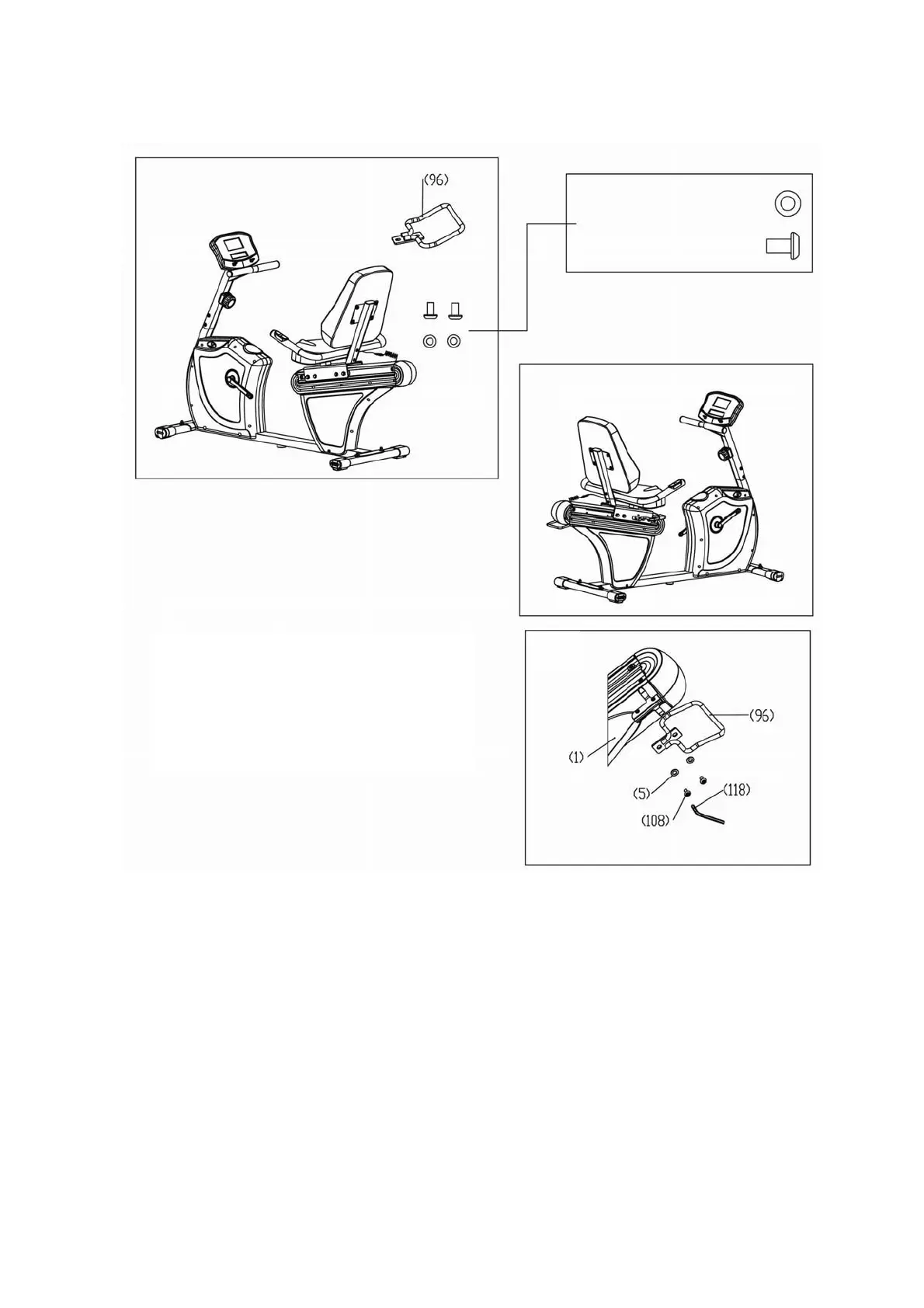 (96)

(96)

(1)

(5)

(108)

(118)