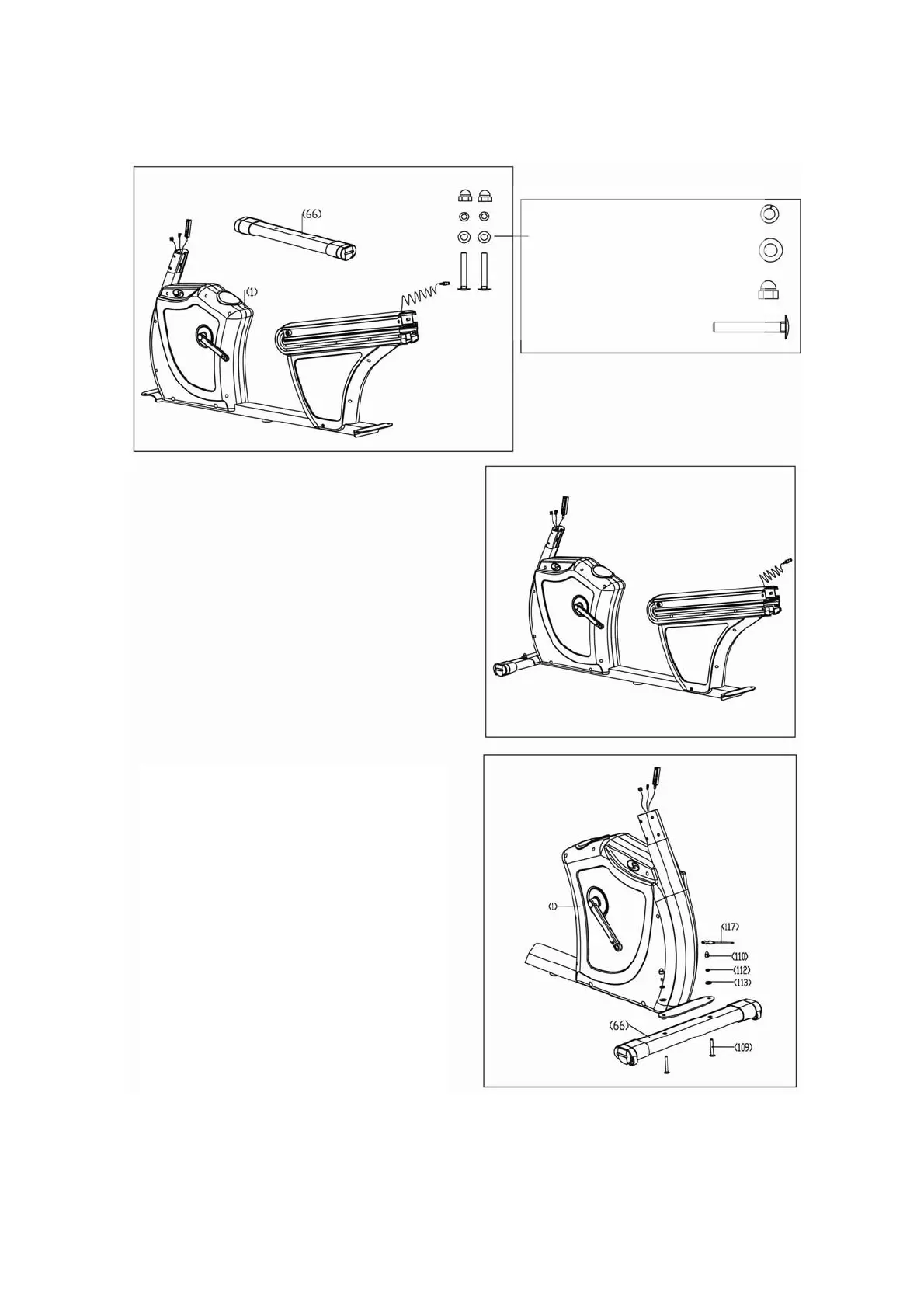 (66)

(1)

(1)

(117)

(110)

(112)

(113)

(66)

(109)