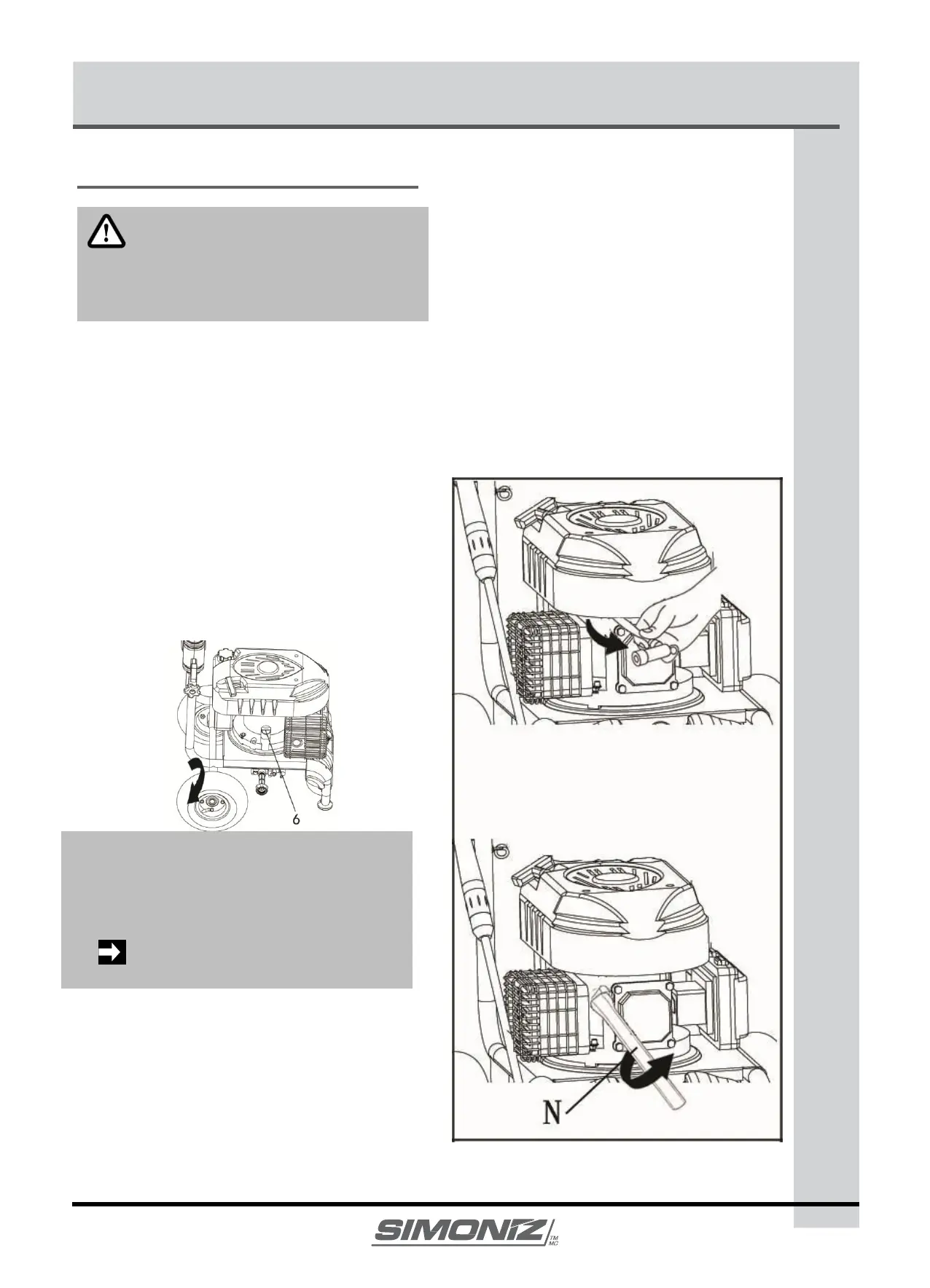 6

N

SIMONIZ TM MC