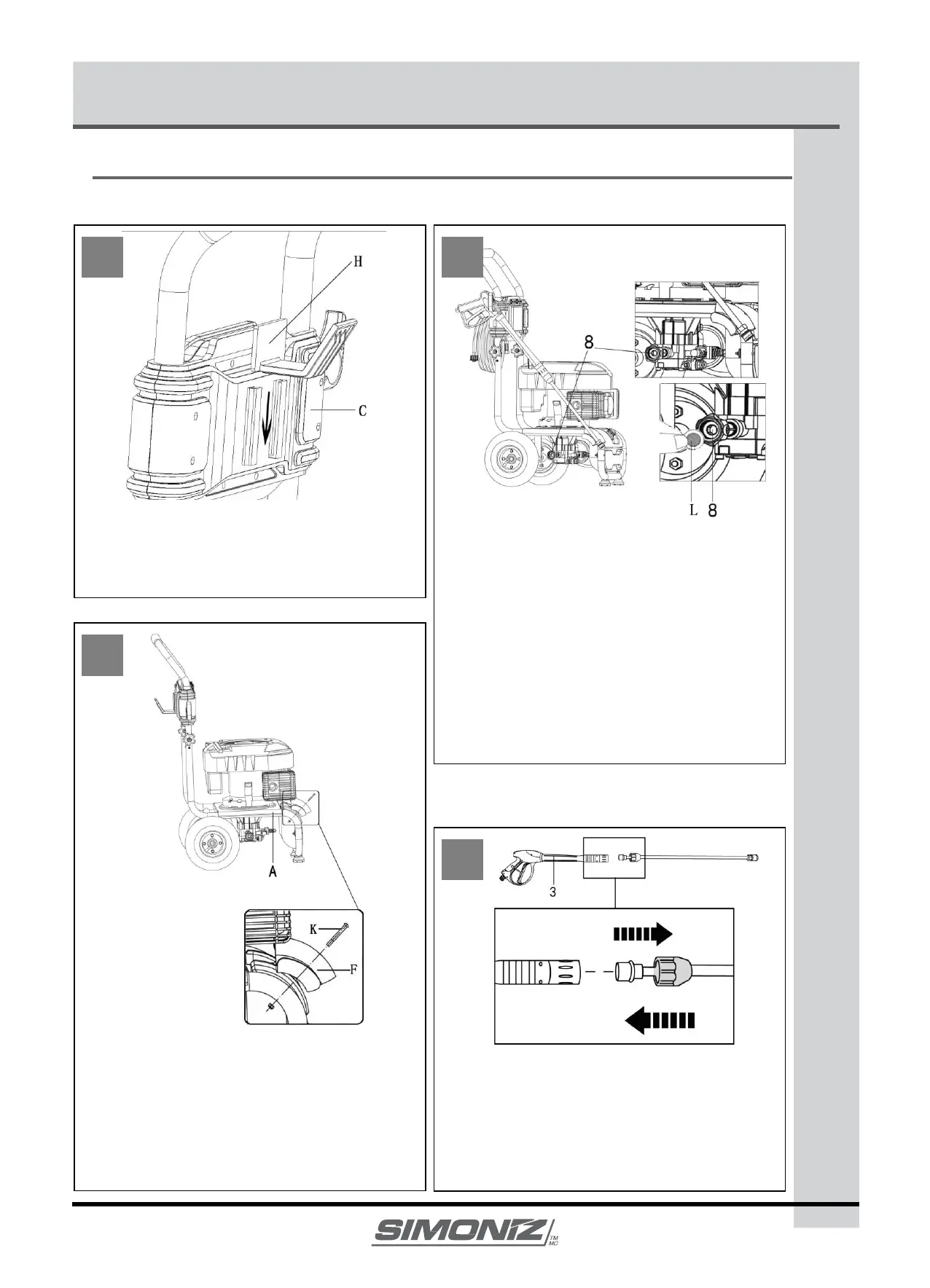 H

C

8

L 8

A

K

F

3

SIMONIZ TM MC