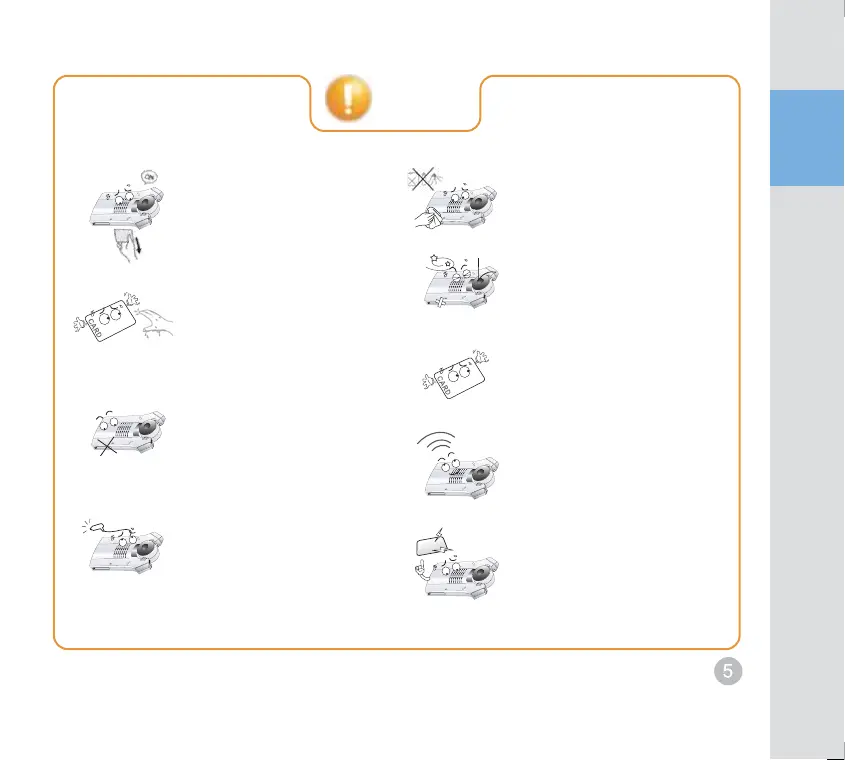 CARD

CARD

5