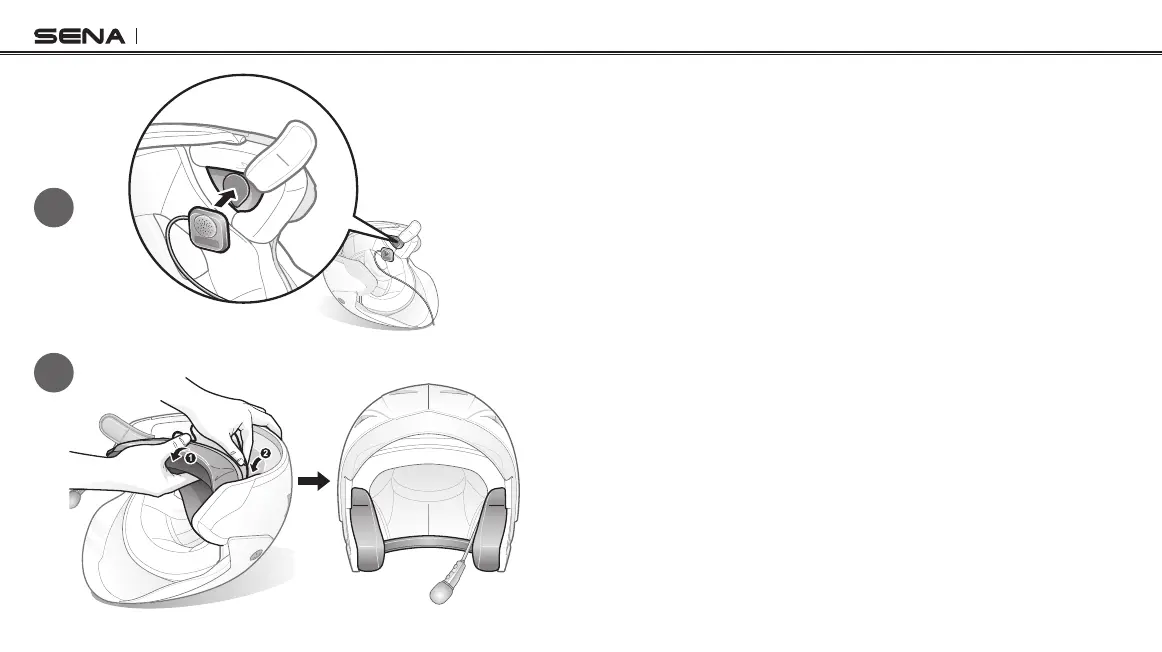 SENA

1

2